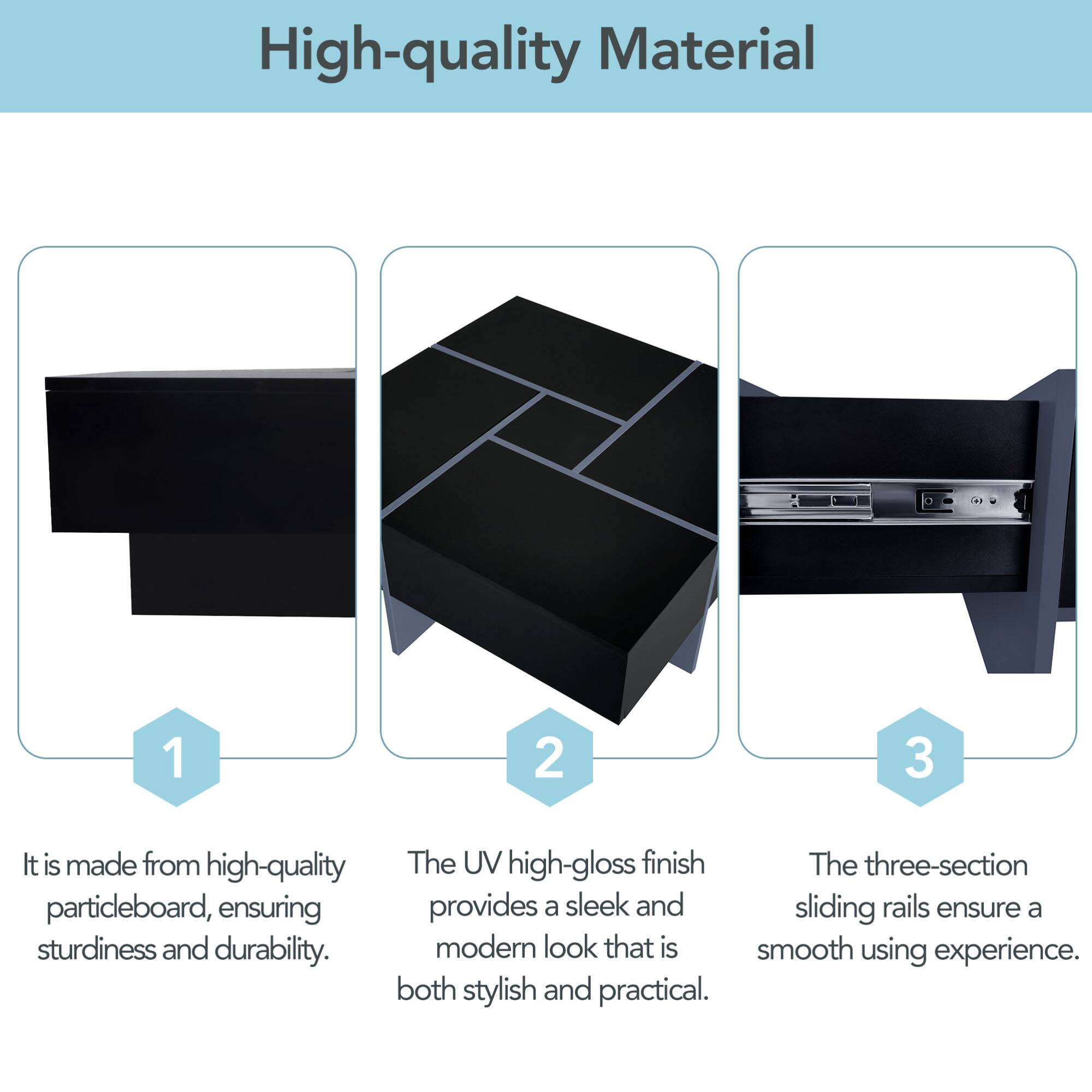 High-quality Material

1

It is made from high-quality particleboard, ensuring sturdiness and durability.

2

The UV high-gloss finish provides a sleek and modern look that is both stylish and practical.

3

The three-section sliding rails ensure a smooth using experience.