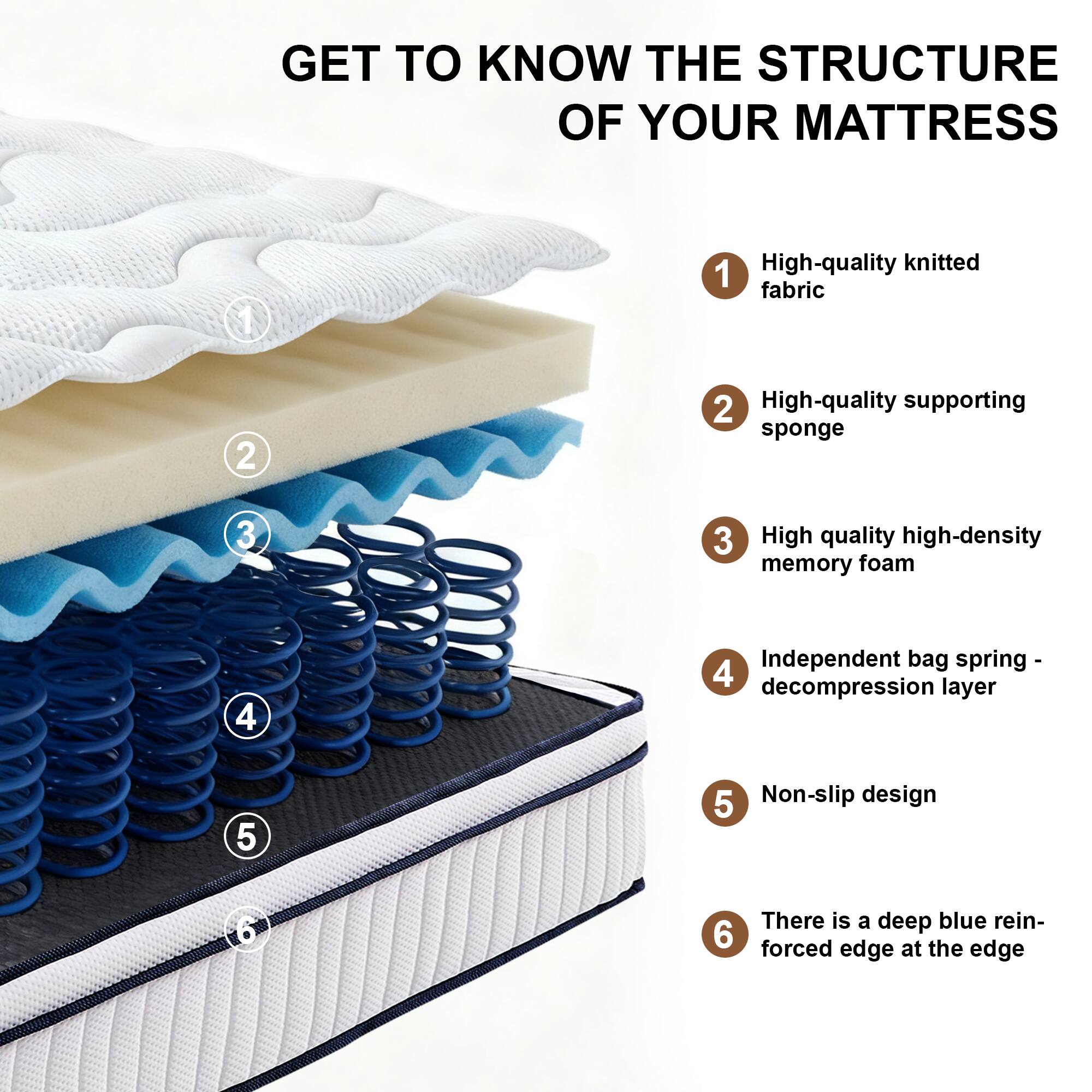 GET TO KNOW THE STRUCTURE OF YOUR MATTRESS

1
2
3
4
5
6

1 High-quality knitted fabric

2 High-quality supporting sponge

3 High quality high-density memory foam

4 Independent bag spring - decompression layer

5 Non-slip design

6 There is a deep blue reinforced edge at the edge