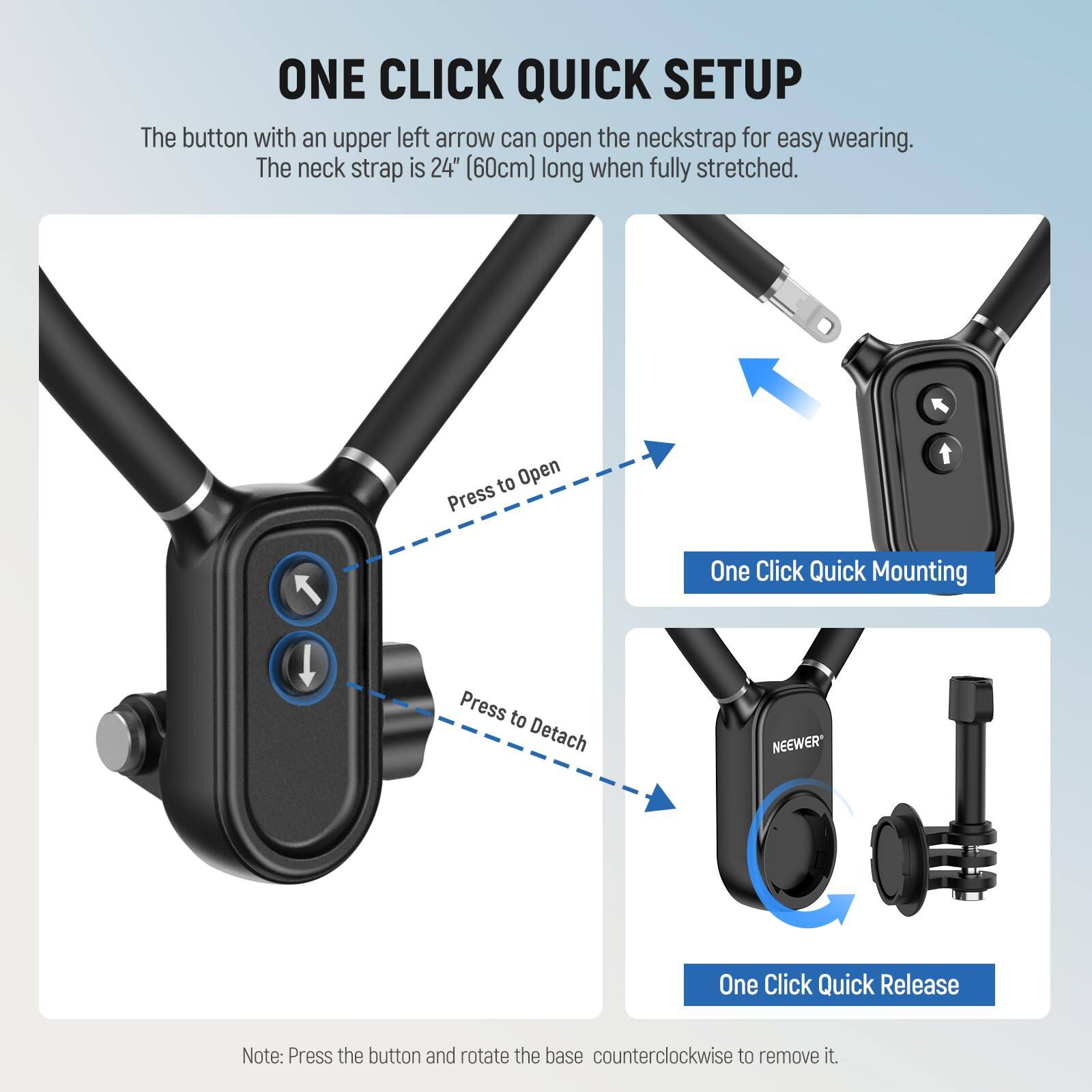 ONE CLICK QUICK SETUP

The button with an upper left arrow can open the neckstrap for easy wearing. The neck strap is 24" (60cm) long when fully stretched.

Press to Open

Press to Detach

One Click Quick Mounting

NEEWER®

One Click Quick Release

Note: Press the button and rotate the base counterclockwise to remove it.