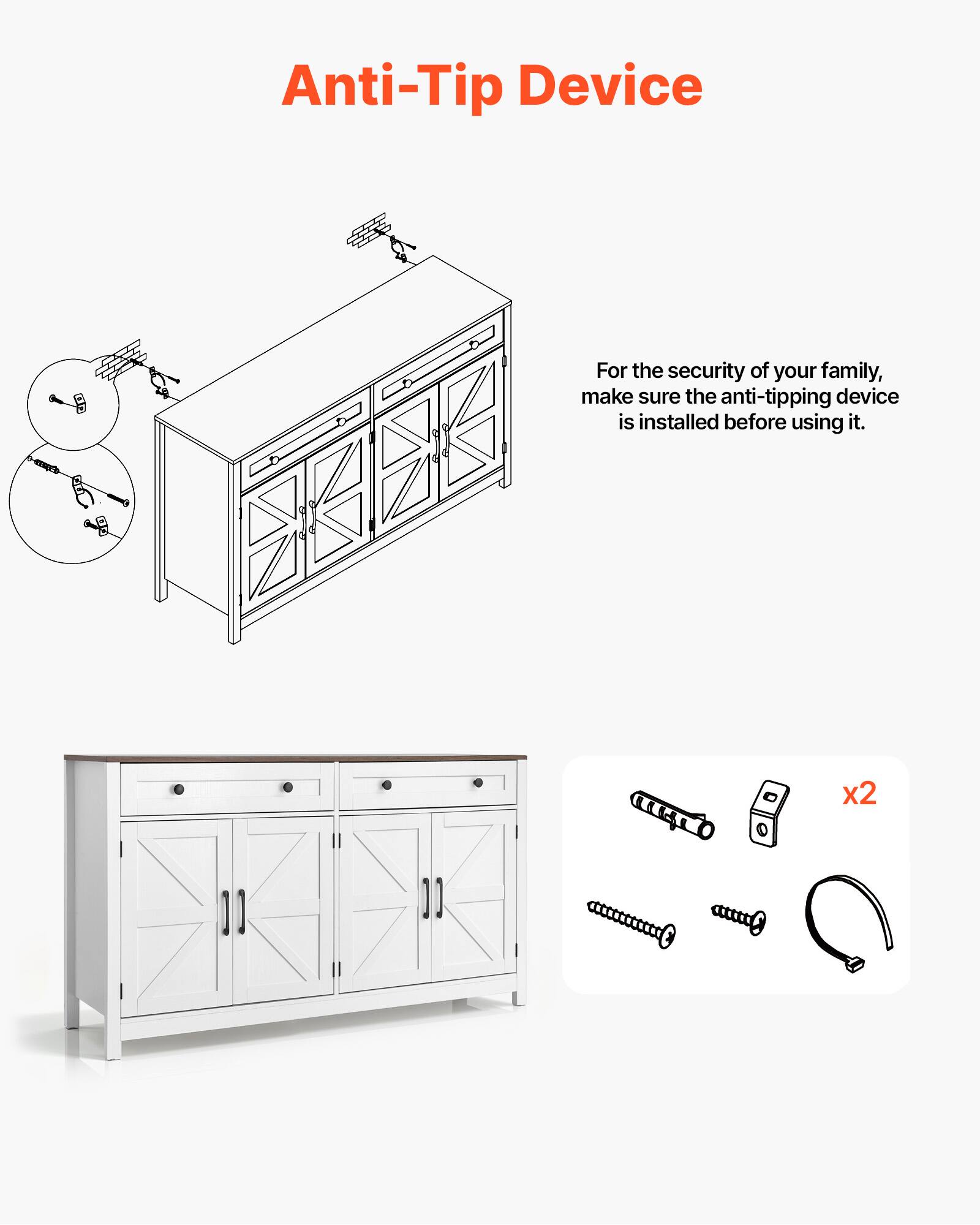 Anti-Tip Device

For the security of your family, make sure the anti-tipping device is installed before using it.

x2