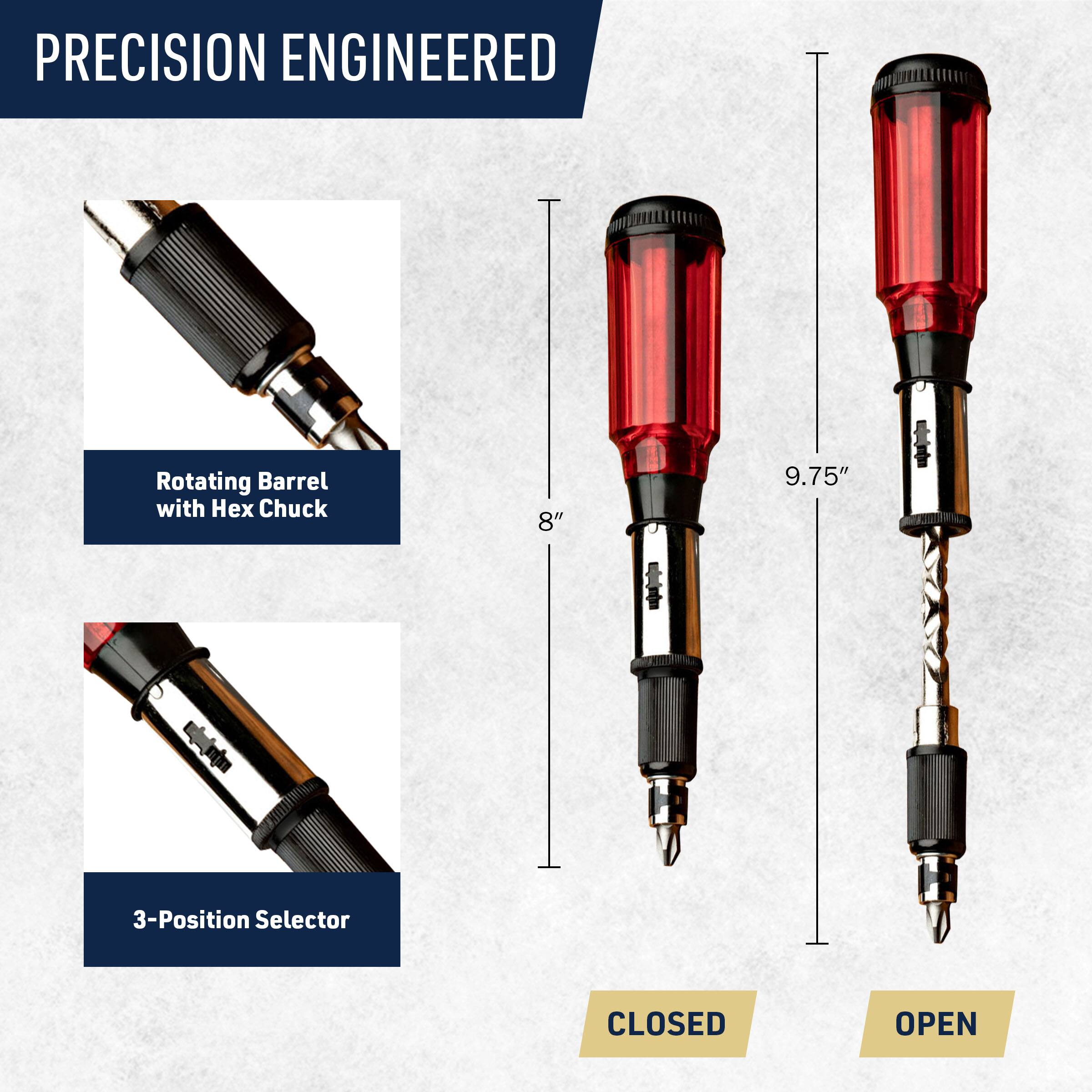 PRECISION ENGINEERED

Rotating Barrel with Hex Chuck

3-Position Selector

8″

9.75″

CLOSED

OPEN