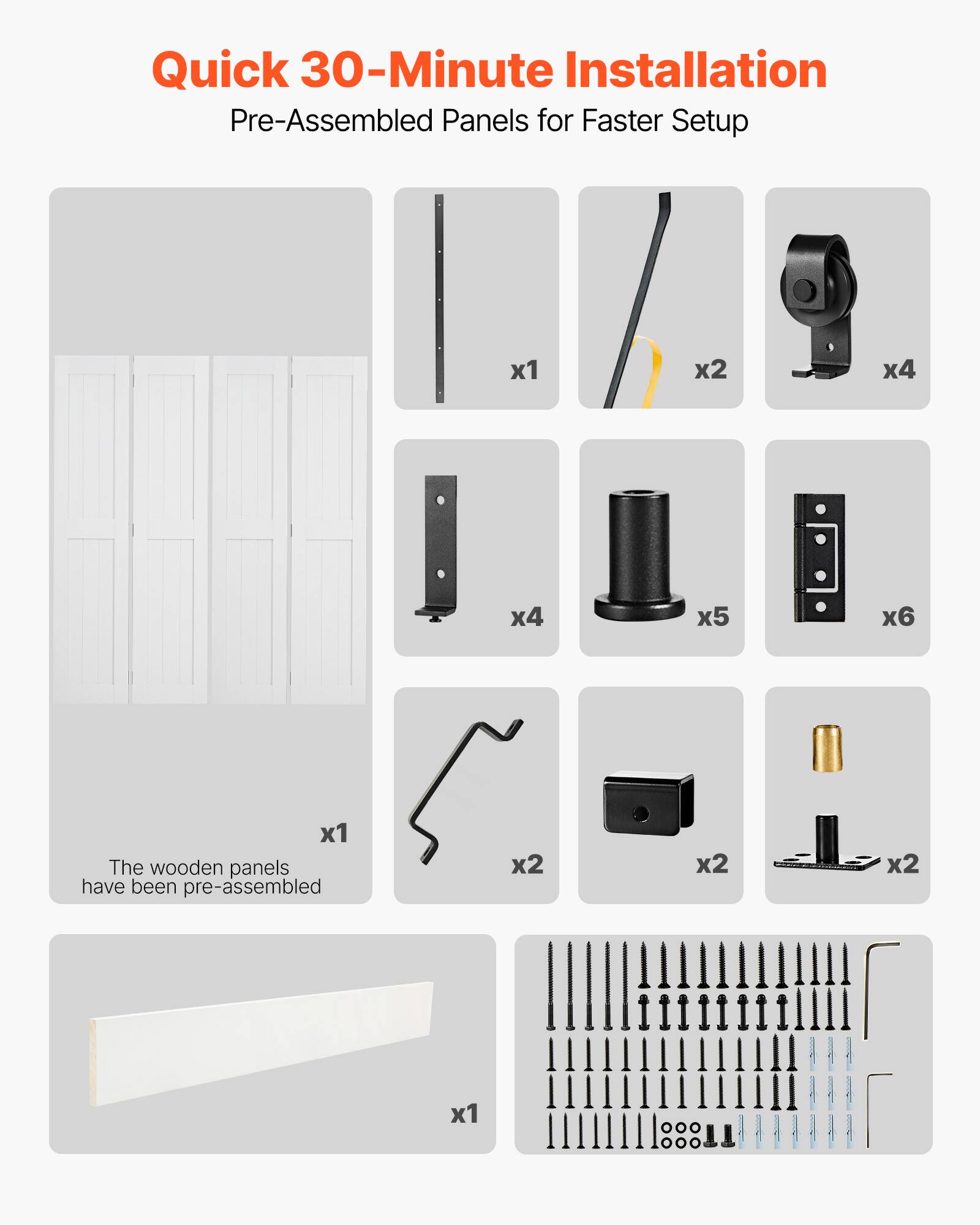 Quick 30-Minute Installation
Pre-Assembled Panels for Faster Setup

x1
The wooden panels have been pre-assembled

x1

x2

x4

x4

x5

x6

x2

x2

x2

x1