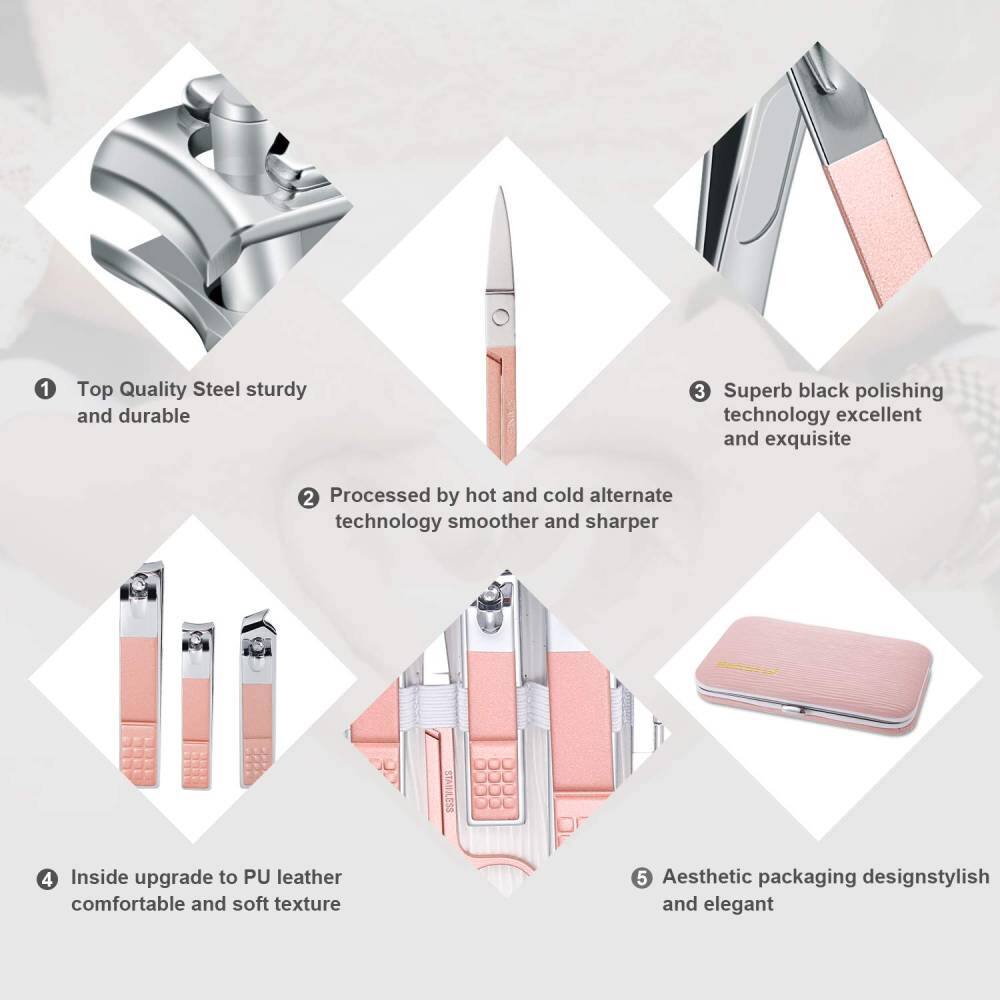 ❶ Top Quality Steel sturdy and durable

❷ Processed by hot and cold alternate technology smoother and sharper

❸ Superb black polishing technology excellent and exquisite

STAINLESS

❹ Inside upgrade to PU leather comfortable and soft texture

❺ Aesthetic packaging designstylish and elegant