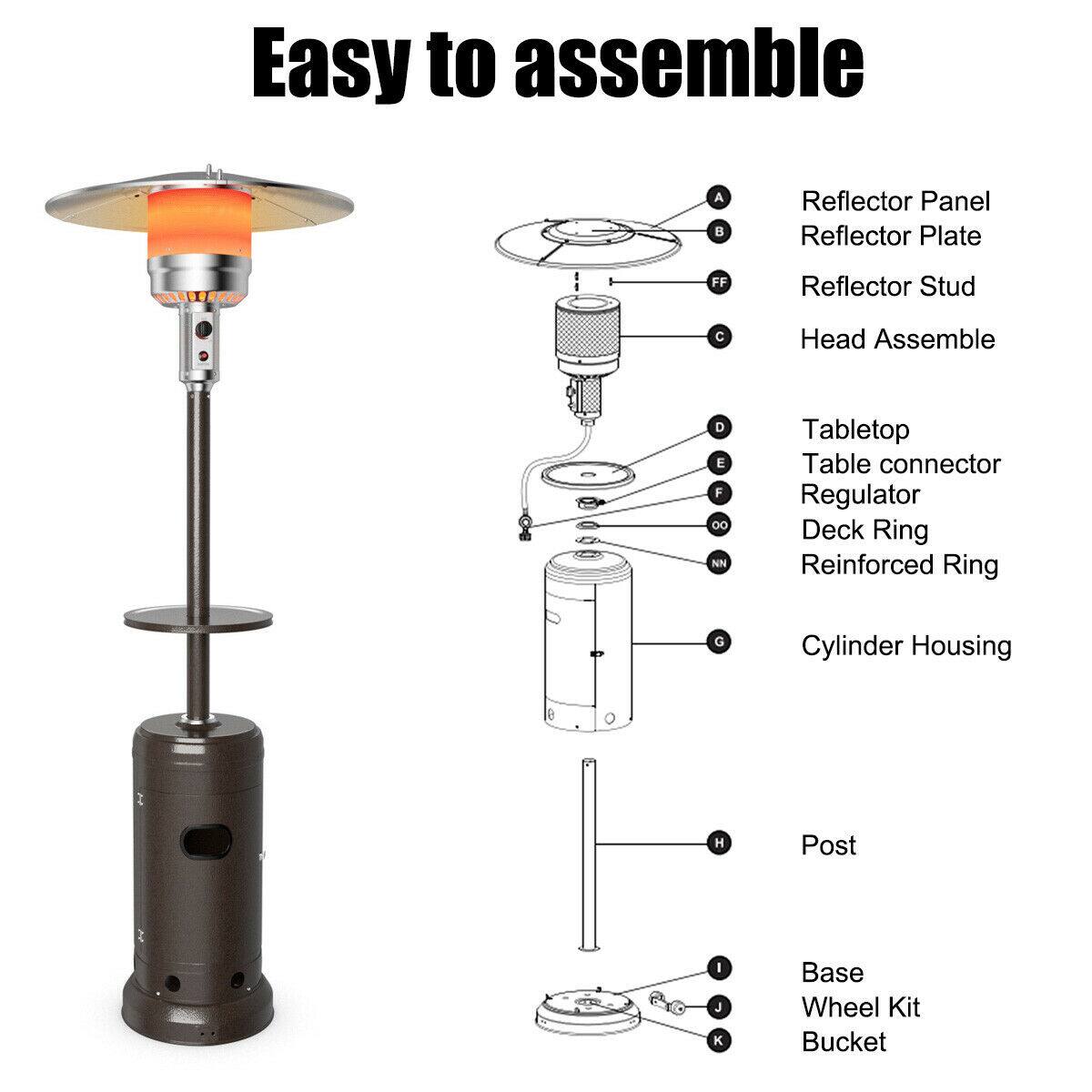 Easy to assemble

A Reflector Panel
B Reflector Plate
FF Reflector Stud
C Head Assemble
D Tabletop
E Table connector
F Regulator
OO Deck Ring
NN Reinforced Ring
G Cylinder Housing
H Post
I Base
J Wheel Kit
K Bucket