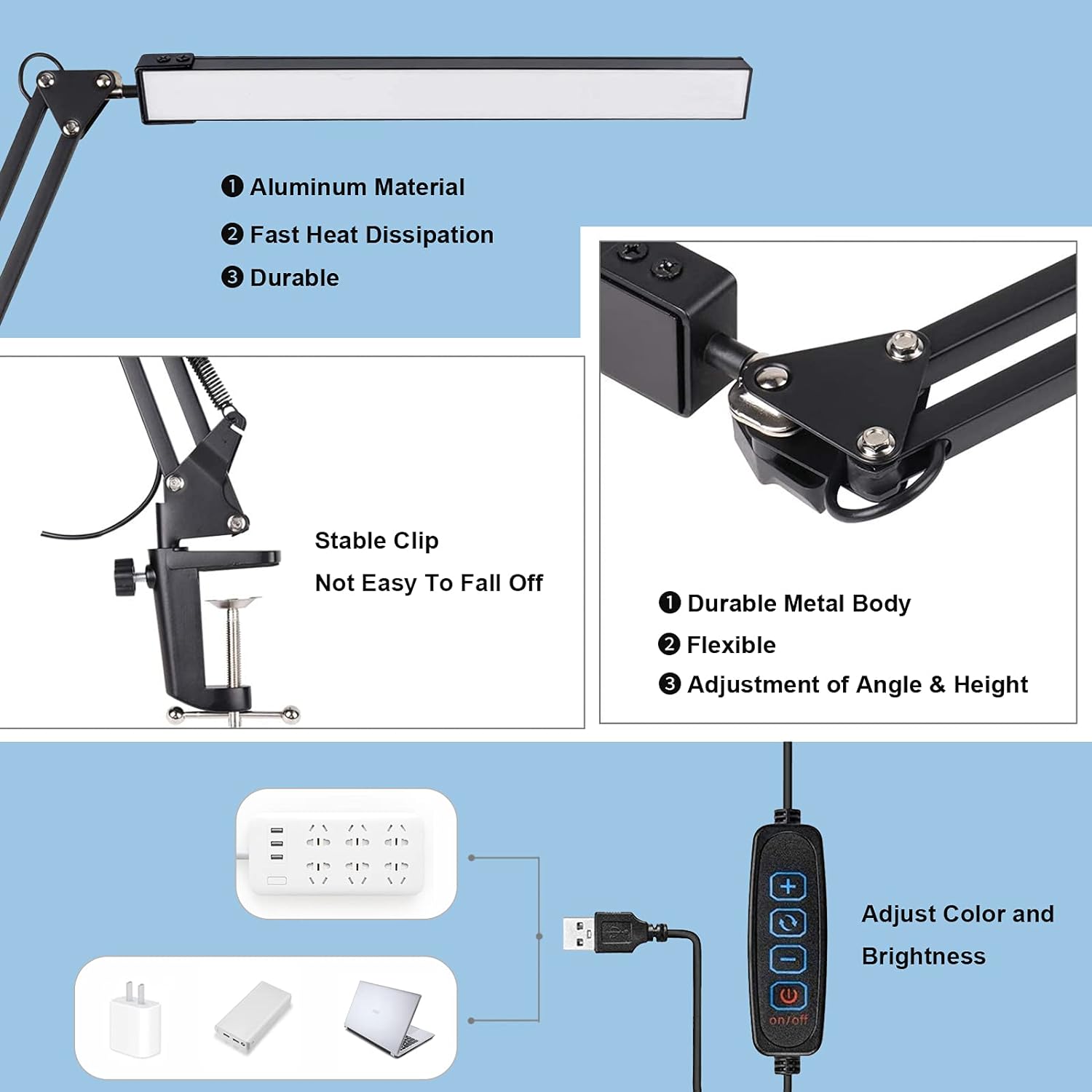 ❶ Aluminum Material
❷ Fast Heat Dissipation
❸ Durable

Stable Clip
Not Easy To Fall Off

❶ Durable Metal Body
❷ Flexible
❸ Adjustment of Angle & Height

on/off

Adjust Color and Brightness