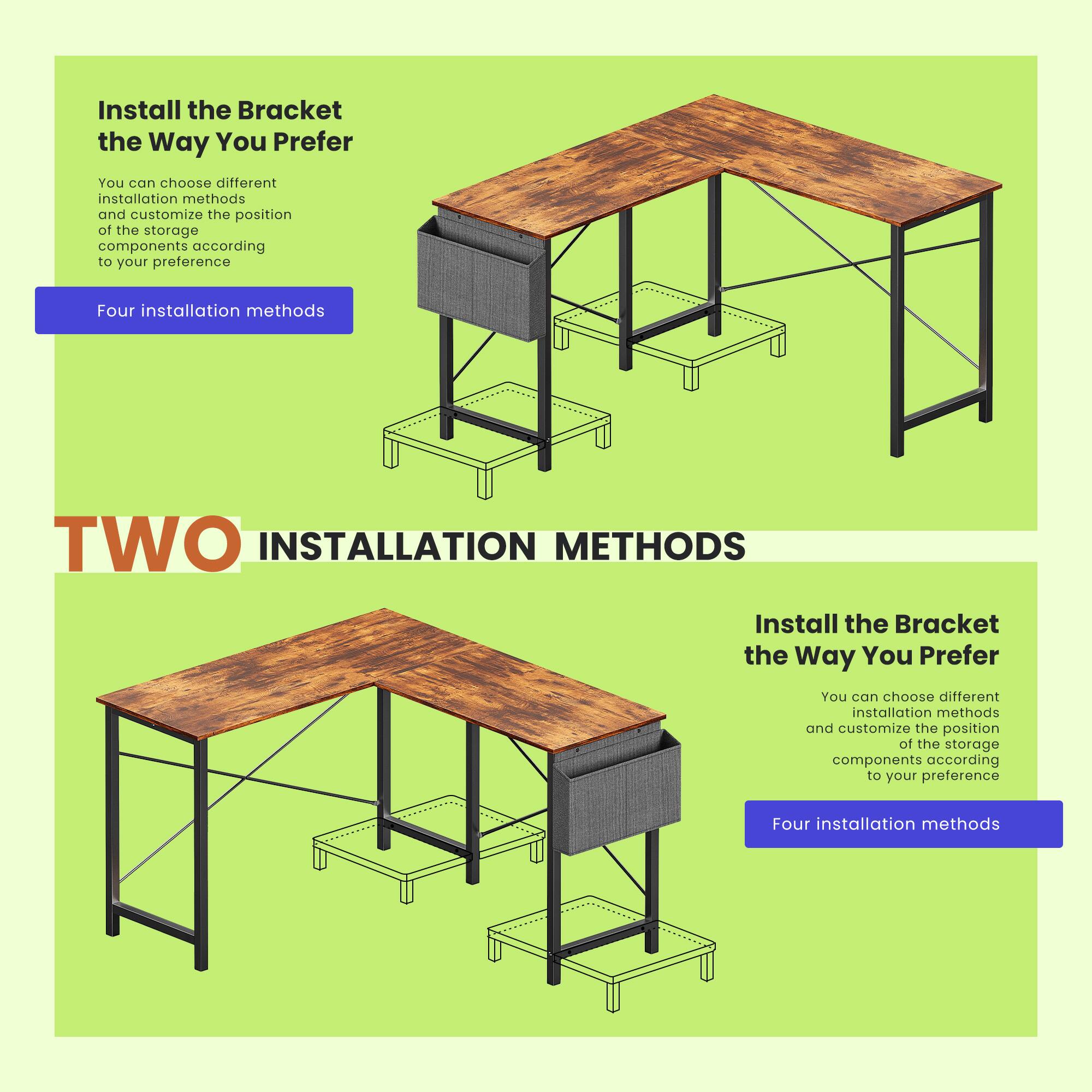 Install the Bracket the Way You Prefer

You can choose different installation methods and customize the position of the storage components according to your preference

Four installation methods

TWO INSTALLATION METHODS

Install the Bracket the Way You Prefer

You can choose different installation methods and customize the position of the storage components according to your preference

Four installation methods