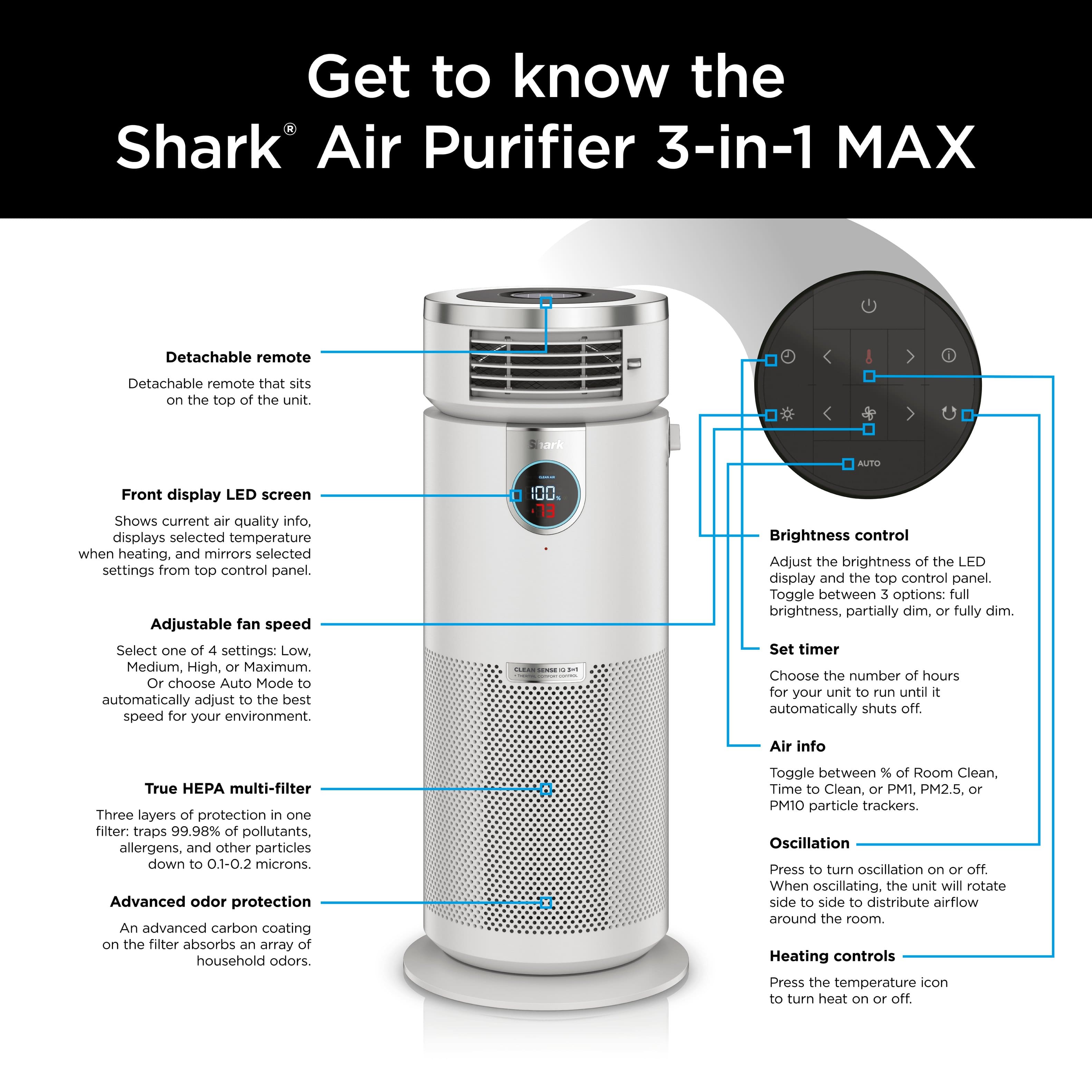 Get to know the Shark® Air Purifier 3-in-1 MAX

Detachable remote

Detachable remote that sits on the top of the unit.

Front display LED screen

Shows current air quality info, displays selected temperature when heating, and mirrors selected settings from top control panel.

Adjustable fan speed

Select one of 4 settings: Low, Medium, High, or Maximum. Or choose Auto Mode to automatically adjust to the best speed for your environment.

True HEPA multi-filter

Three layers of protection in one filter: traps 99.98% of pollutants, allergens, and other particles down to 0.1-0.2 microns.

Advanced odor protection

An advanced carbon coating on the filter absorbs an array of household odors.

Shark

CLEAN AIR

100%

73

CLEAN SENSE IQ 3IN1
+ THERMAL COMFORT CONTROL

AUTO

Brightness control

Adjust the brightness of the LED display and the top control panel. Toggle between 3 options: full brightness, partially dim, or fully dim.

Set timer

Choose the number of hours for your unit to run until it automatically shuts off.

Air info

Toggle between % of Room Clean, Time to Clean, or PM1, PM2.5, or PM10 particle trackers.

Oscillation

Press to turn oscillation on or off. When oscillating, the unit will rotate side to side to distribute airflow around the room.

Heating controls

Press the temperature icon to turn heat on or off.