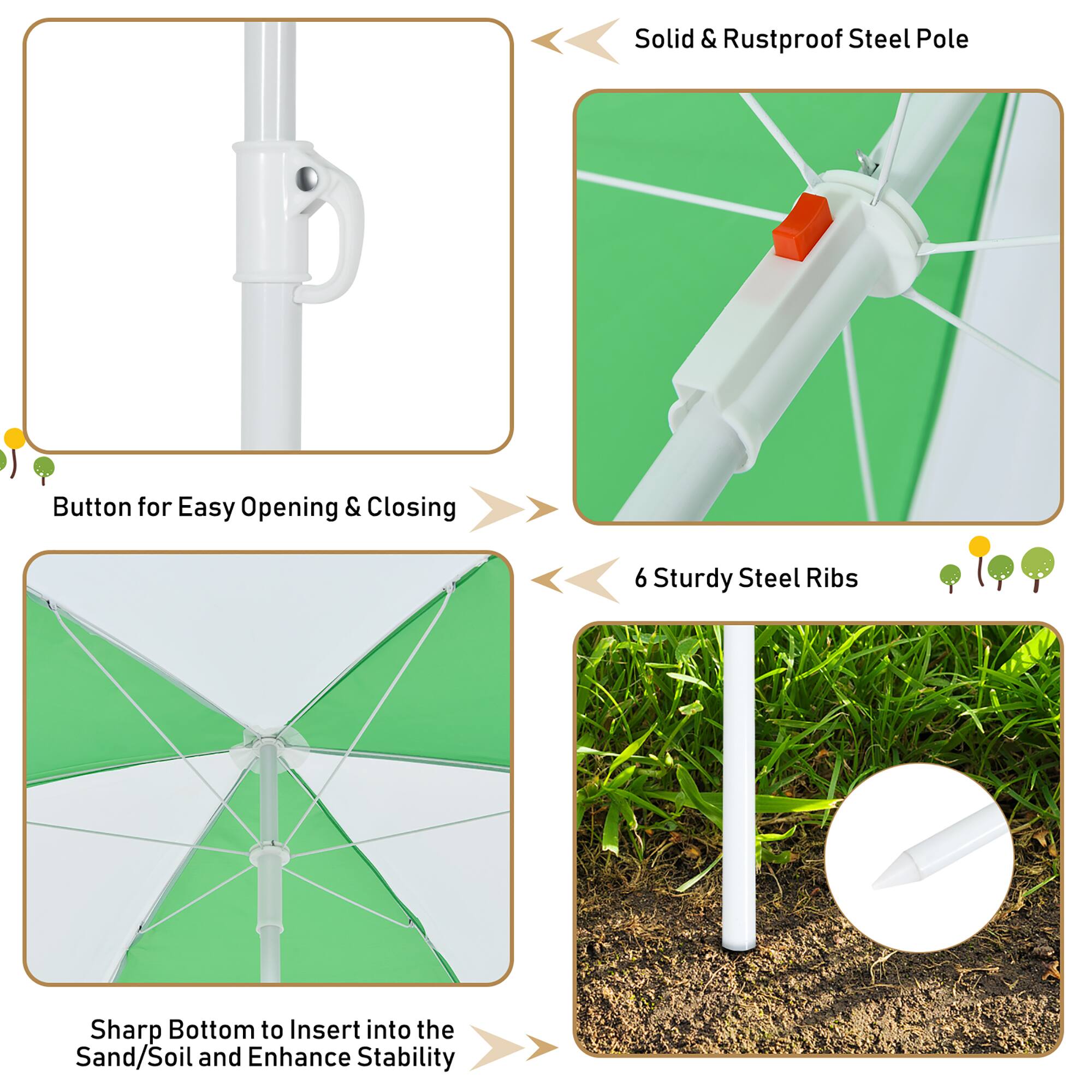 Solid & Rustproof Steel Pole

Button for Easy Opening & Closing

6 Sturdy Steel Ribs

Sharp Bottom to Insert into the Sand/Soil and Enhance Stability