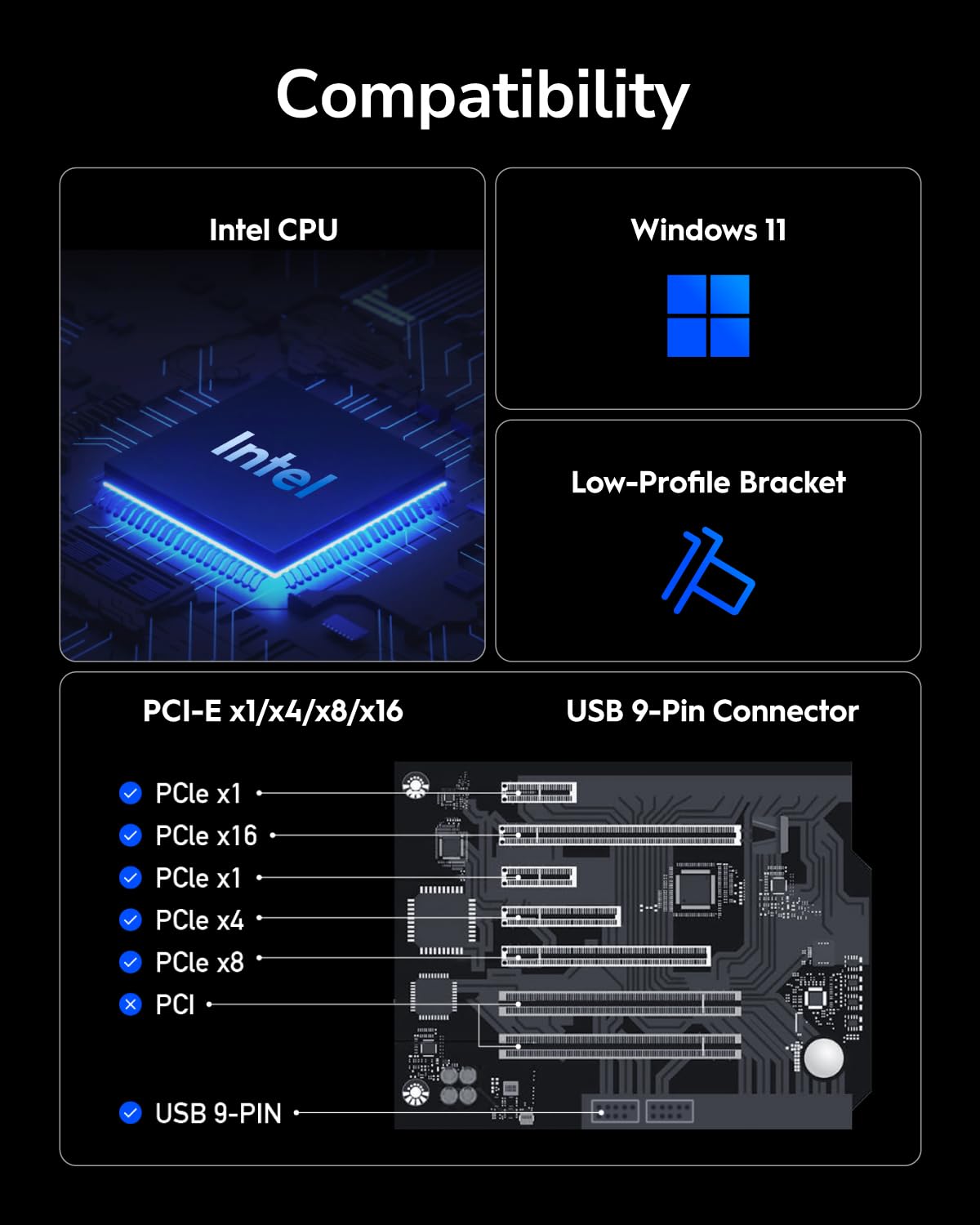 Compatibility

Intel CPU

Intel

Windows 11

Low-Profile Bracket

PCI-E x1/x4/x8/x16

USB 9-Pin Connector

PCIe x1

PCIe x16

PCIe x1

PCIe x4

PCIe x8

PCI

USB 9-PIN