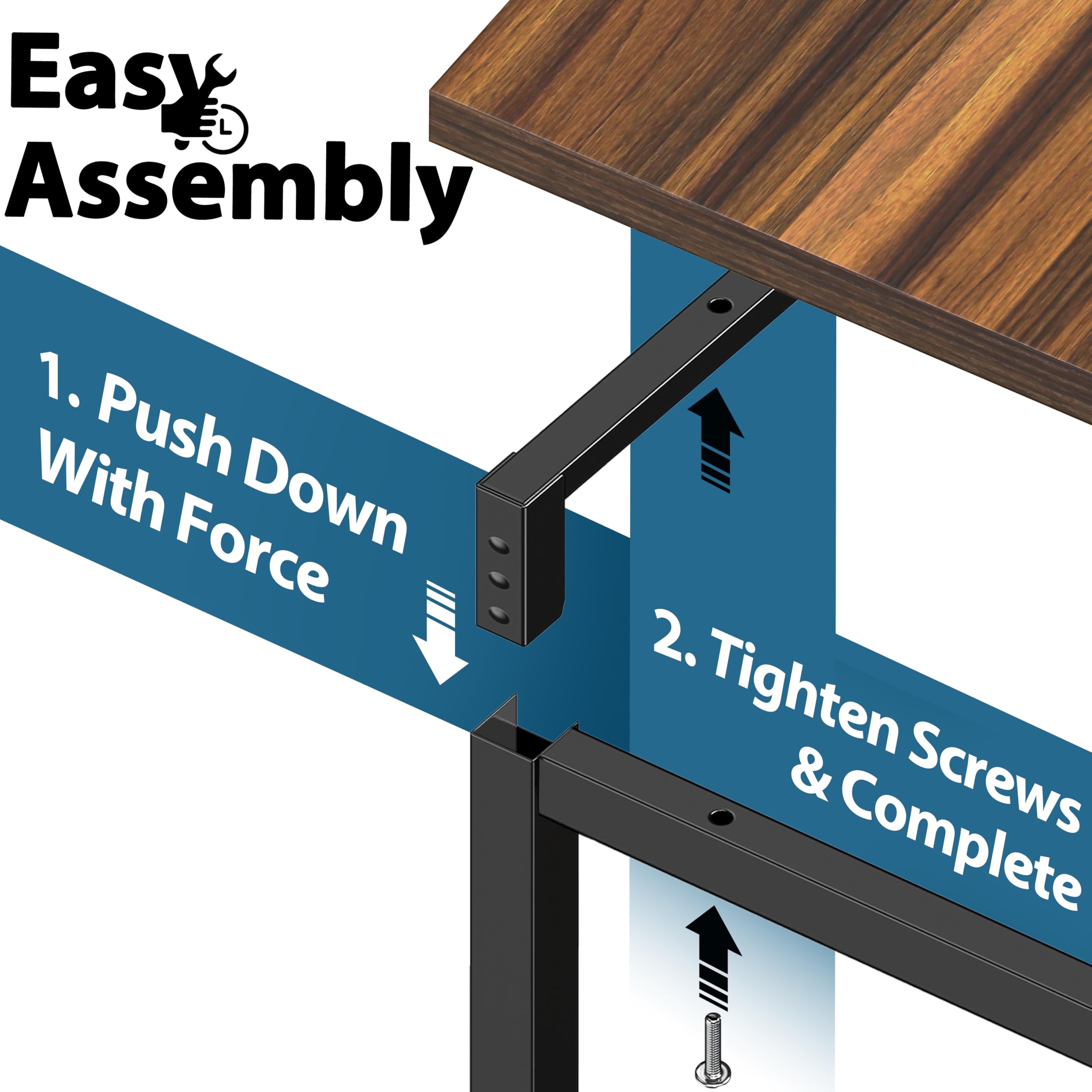 Easy Assembly

1. Push Down With Force

2. Tighten Screws & Complete