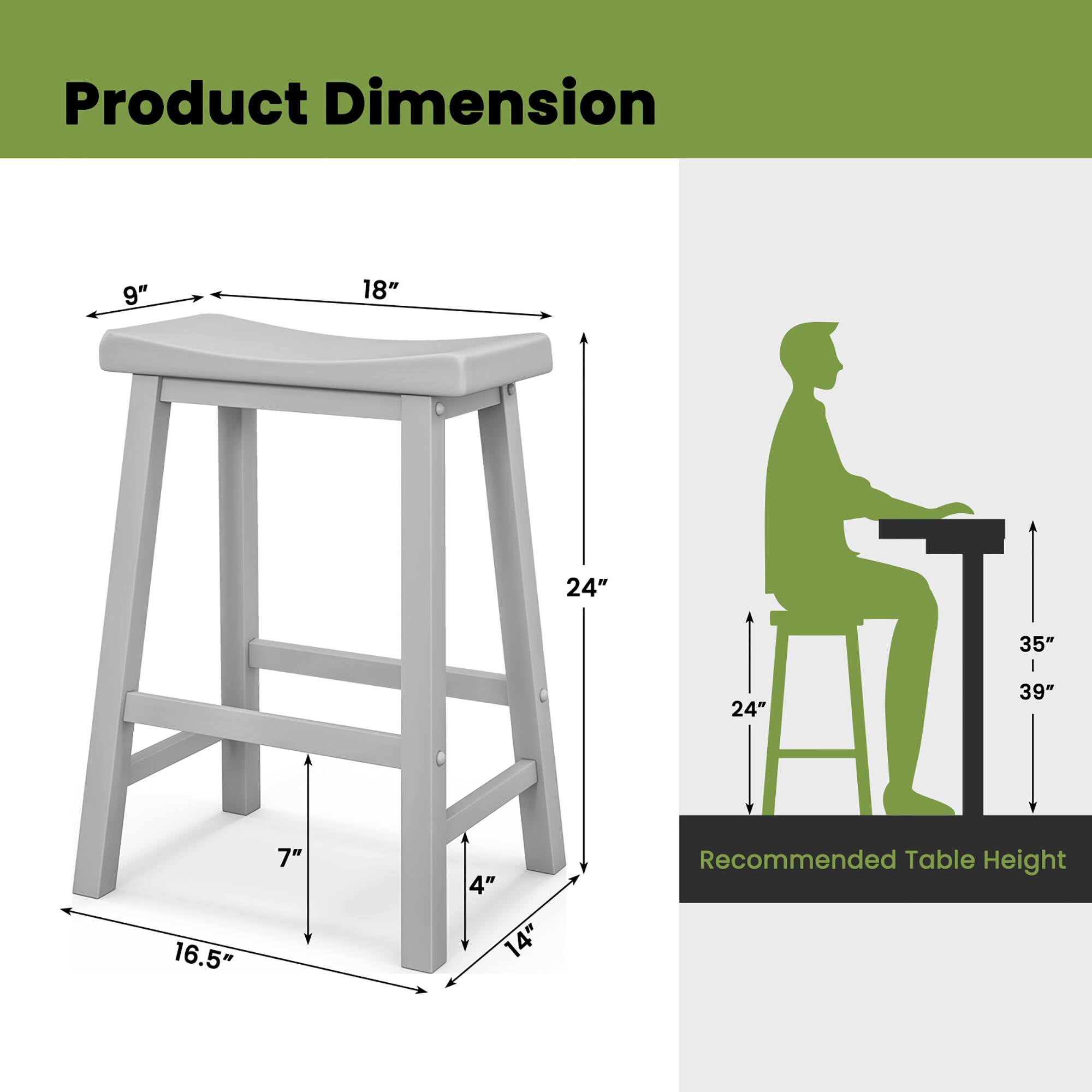 Product Dimension

9″
18″
24″
7″
4″
16.5″
14″

24″
35″
-
39″

Recommended Table Height