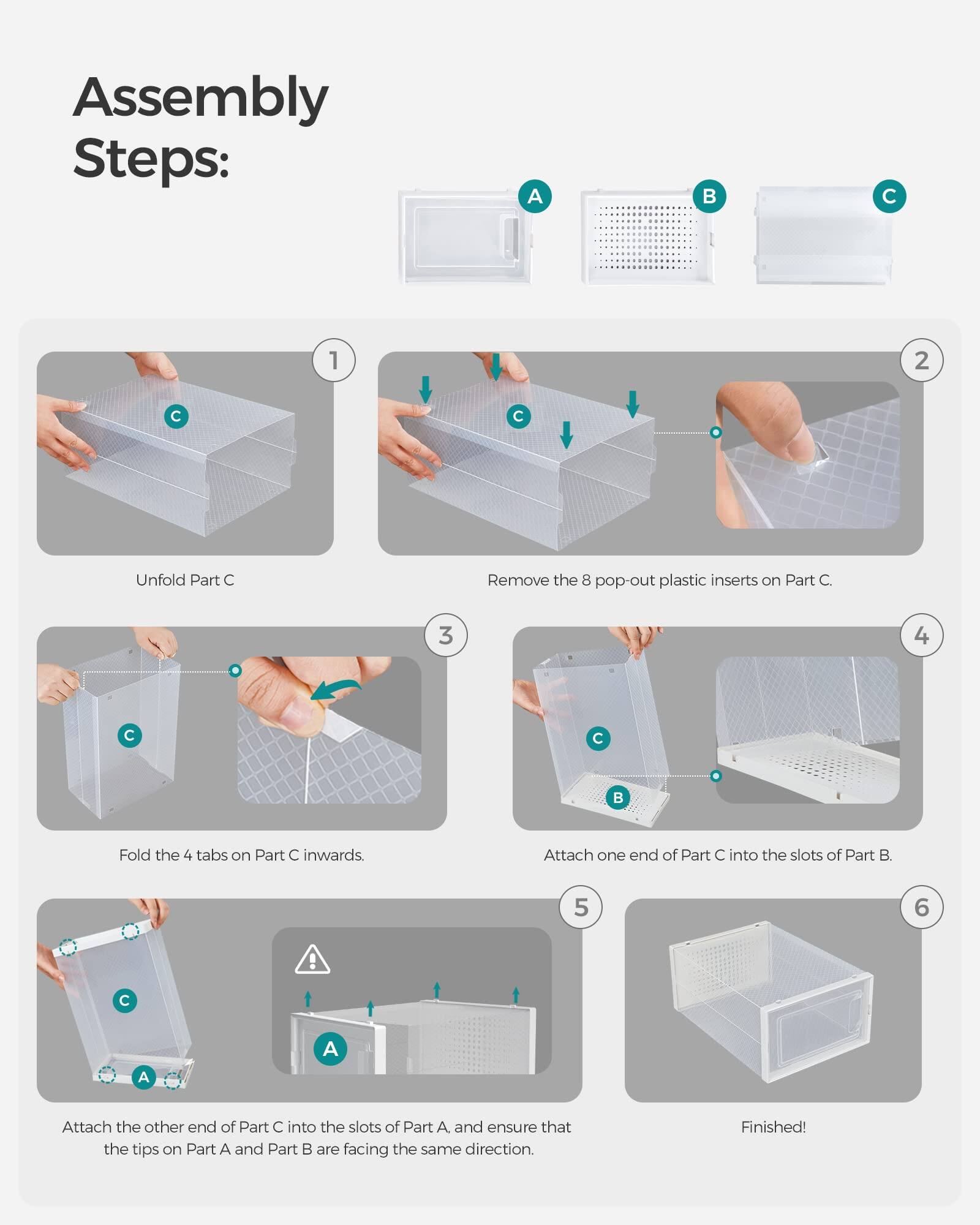 Assembly Steps:

A

B

C

1

C

Unfold Part C

2

C

Remove the 8 pop-out plastic inserts on Part C.

3

C

Fold the 4 tabs on Part C inwards.

4

C

B

Attach one end of Part C into the slots of Part B.

5

C

A

A

Attach the other end of Part C into the slots of Part A, and ensure that the tips on Part A and Part B are facing the same direction.

6

Finished!