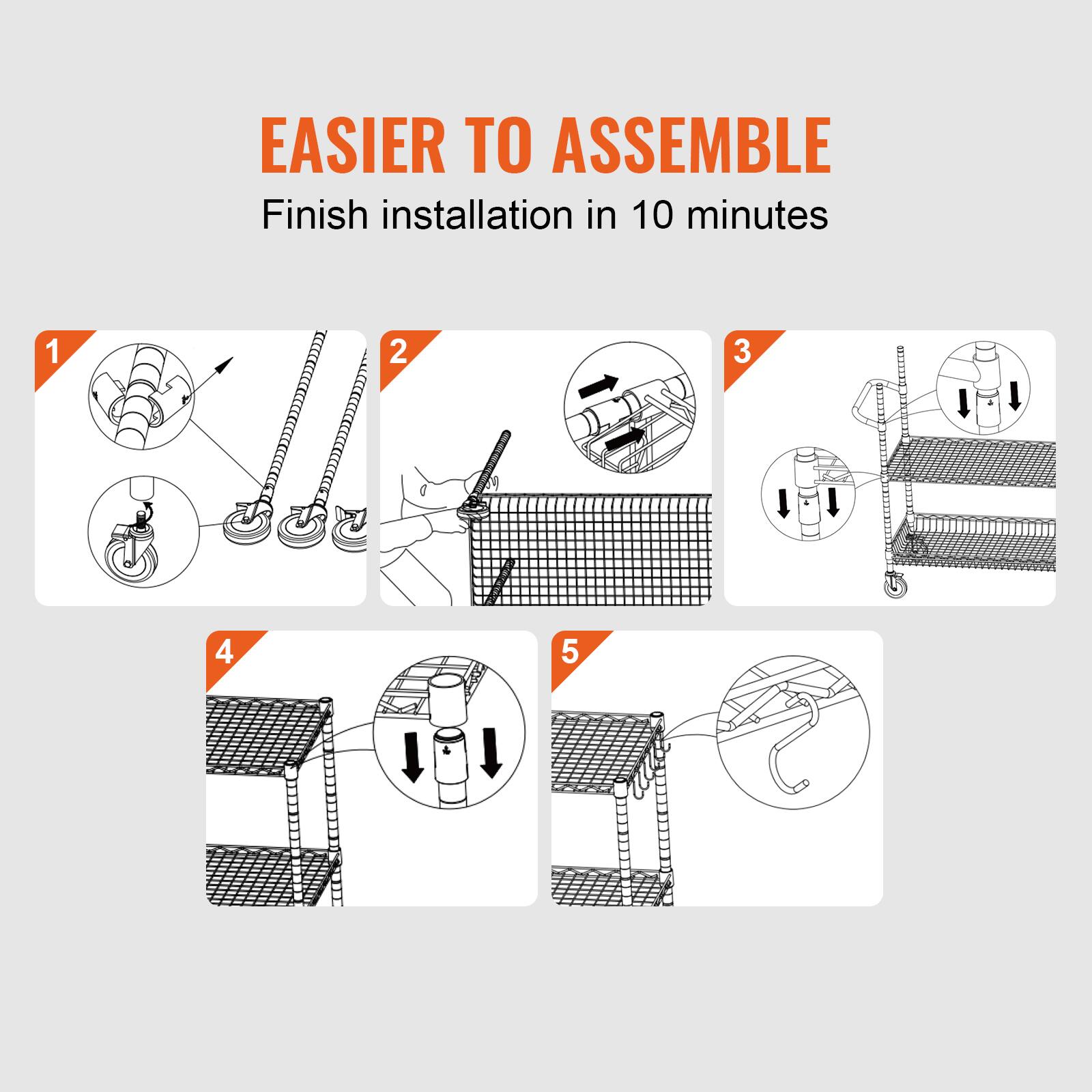 EASIER TO ASSEMBLE

Finish installation in 10 minutes

1

2

3

4

5