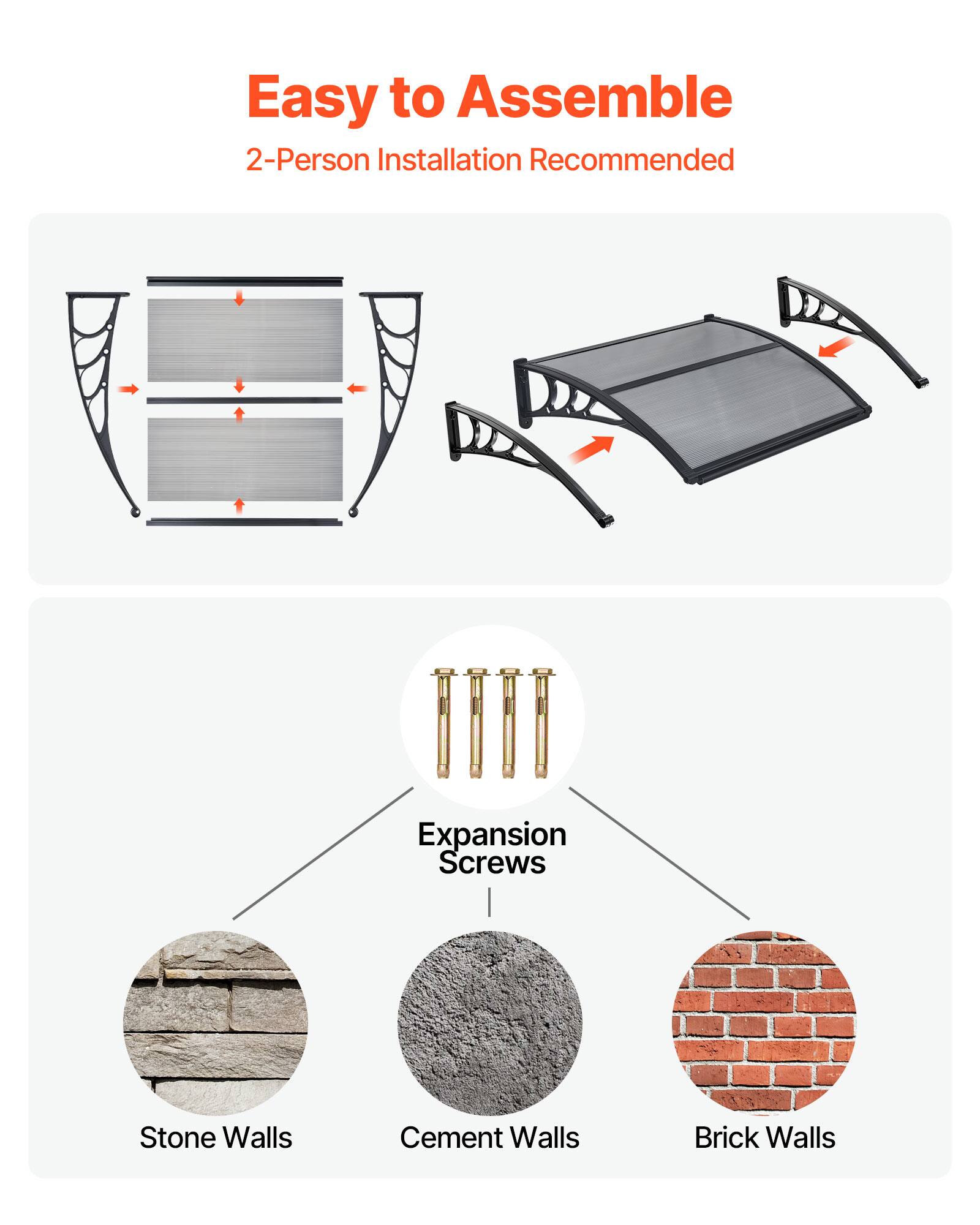 Easy to Assemble

2-Person Installation Recommended

Expansion Screws

Stone Walls

Cement Walls

Brick Walls