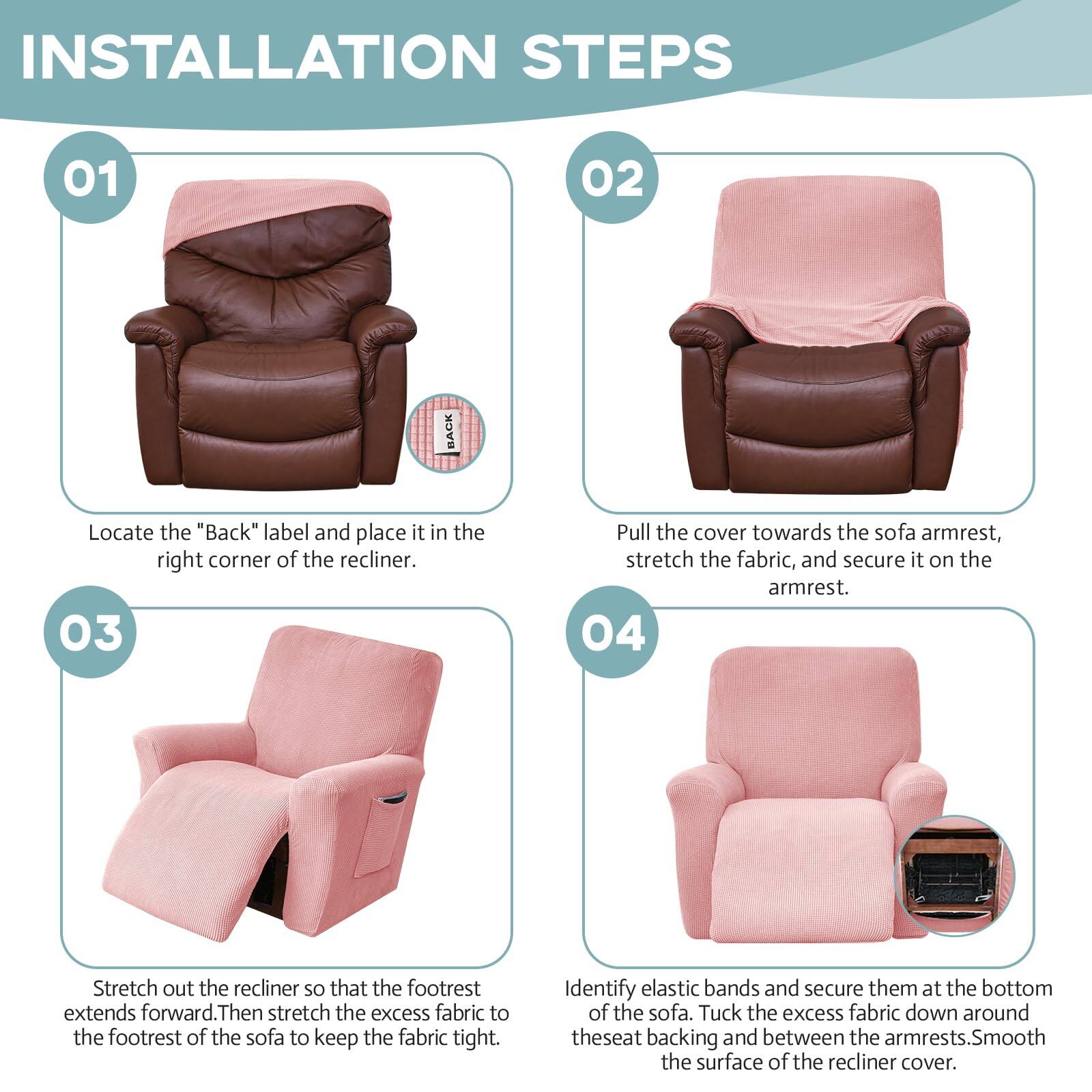 INSTALLATION STEPS

01

BACK

Locate the "Back" label and place it in the right corner of the recliner.

02

Pull the cover towards the sofa armrest, stretch the fabric, and secure it on the armrest.

03

Stretch out the recliner so that the footrest extends forward.Then stretch the excess fabric to the footrest of the sofa to keep the fabric tight.

04

Identify elastic bands and secure them at the bottom of the sofa. Tuck the excess fabric down around theseat backing and between the armrests.Smooth the surface of the recliner cover.