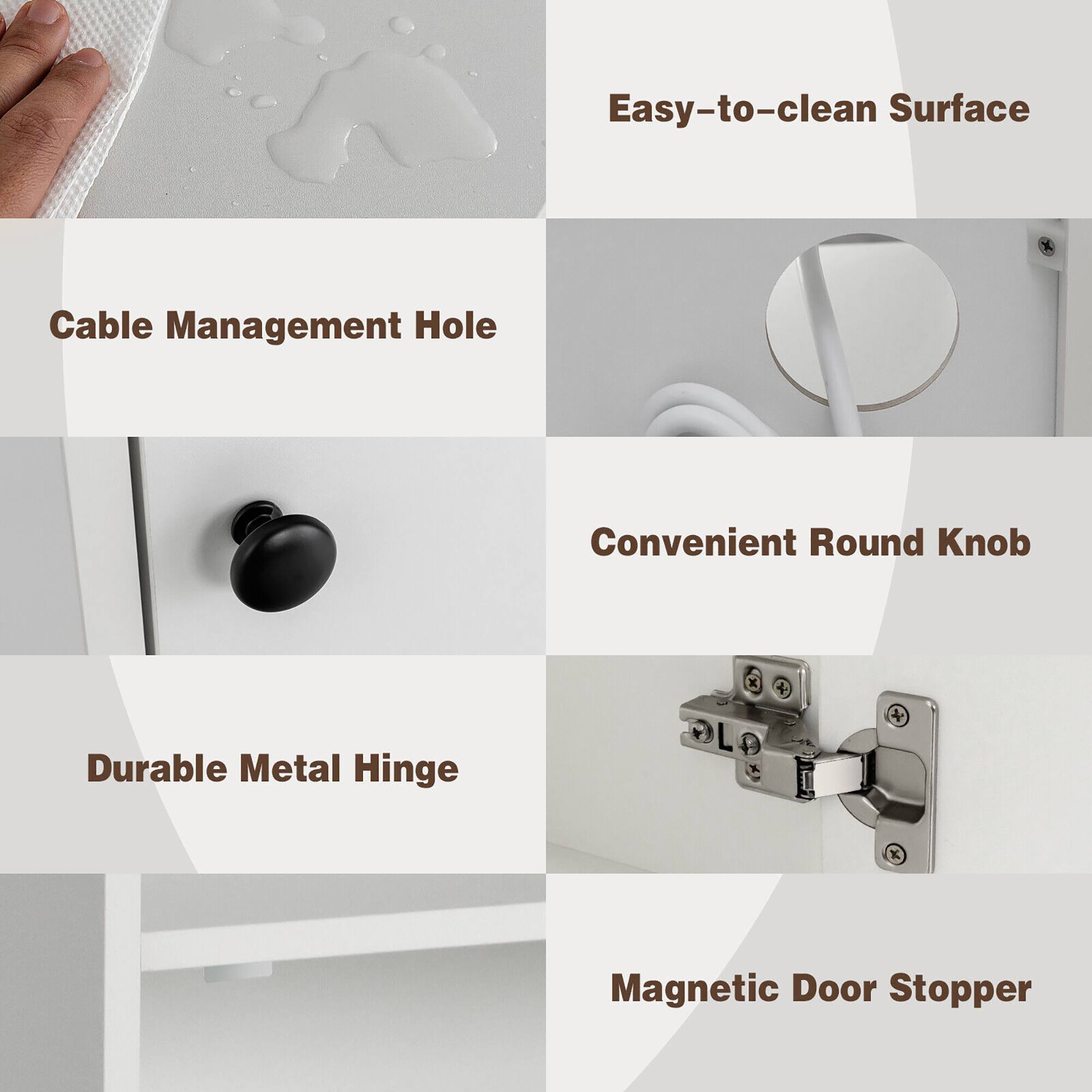 Easy-to-clean Surface

Cable Management Hole

Convenient Round Knob

Durable Metal Hinge

Magnetic Door Stopper