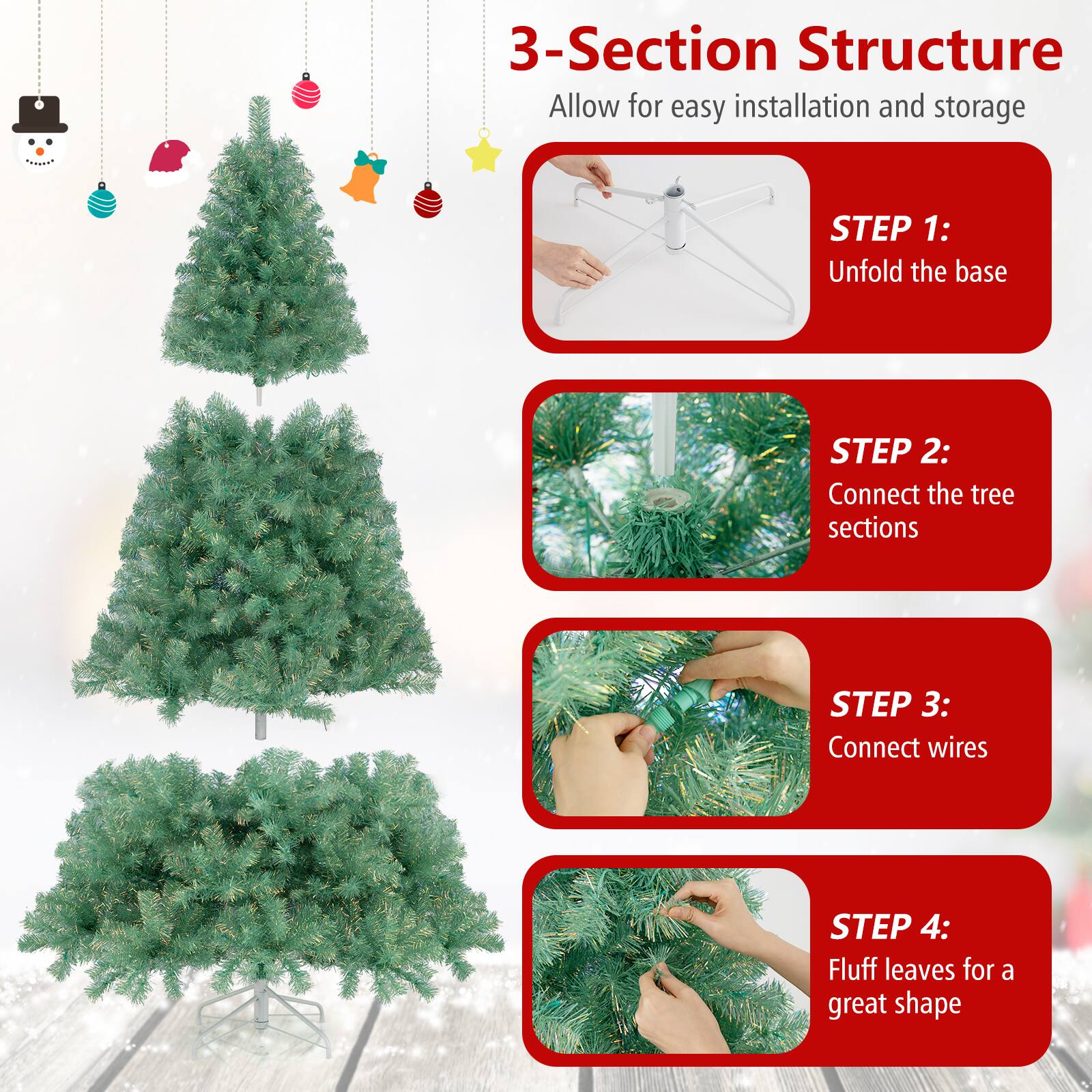 3-Section Structure

Allow for easy installation and storage

STEP 1:
Unfold the base

STEP 2:
Connect the tree sections

STEP 3:
Connect wires

STEP 4:
Fluff leaves for a great shape