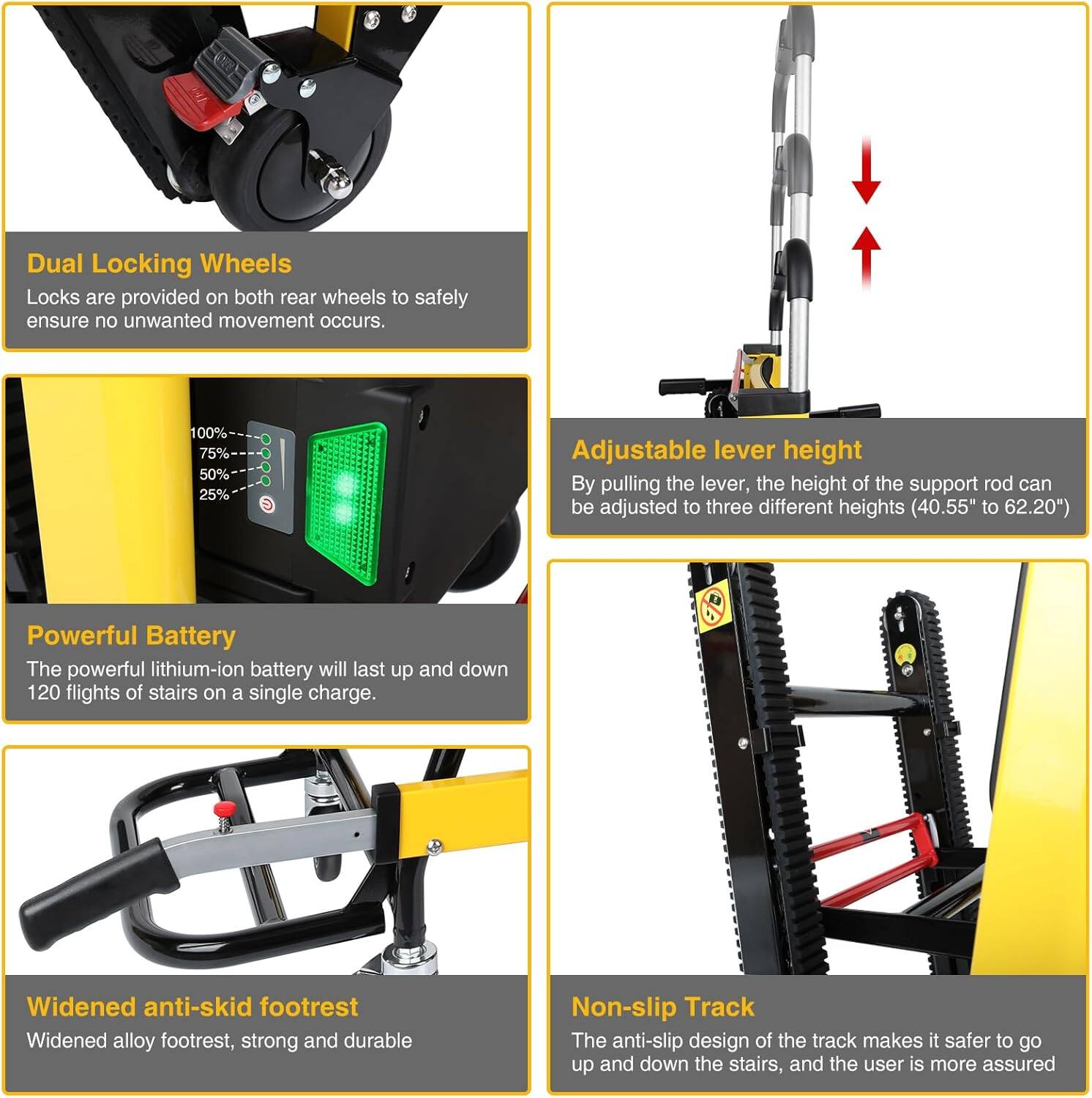 Dual Locking Wheels
Locks are provided on both rear wheels to safely ensure no unwanted movement occurs.

100%
75%
50%
25%

Powerful Battery
The powerful lithium-ion battery will last up and down 120 flights of stairs on a single charge.

Widened anti-skid footrest
Widened alloy footrest, strong and durable

Adjustable lever height
By pulling the lever, the height of the support rod can be adjusted to three different heights (40.55" to 62.20")

Non-slip Track
The anti-slip design of the track makes it safer to go up and down the stairs, and the user is more assured