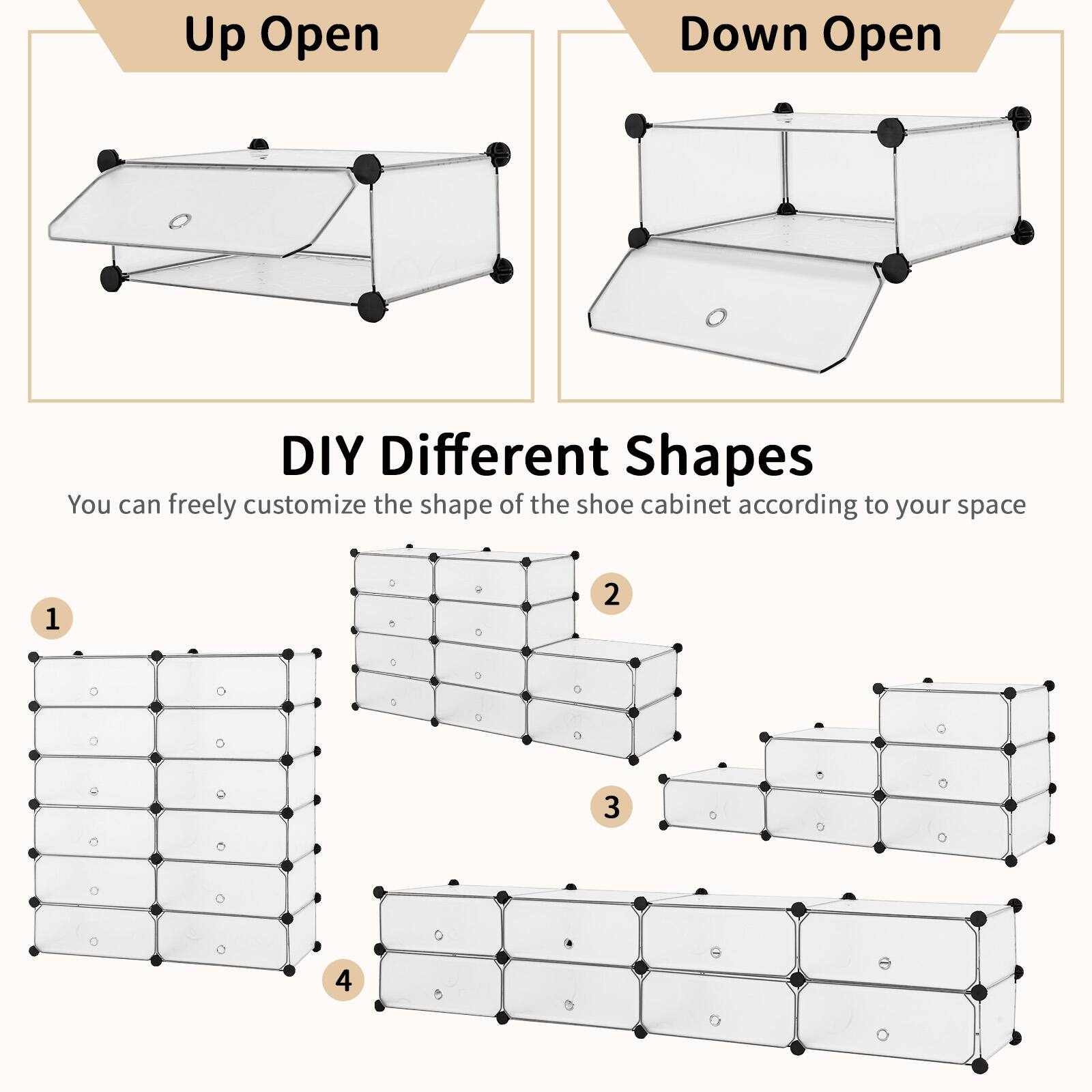 Up Open

Down Open

DIY Different Shapes

You can freely customize the shape of the shoe cabinet according to your space

1

2

3

4