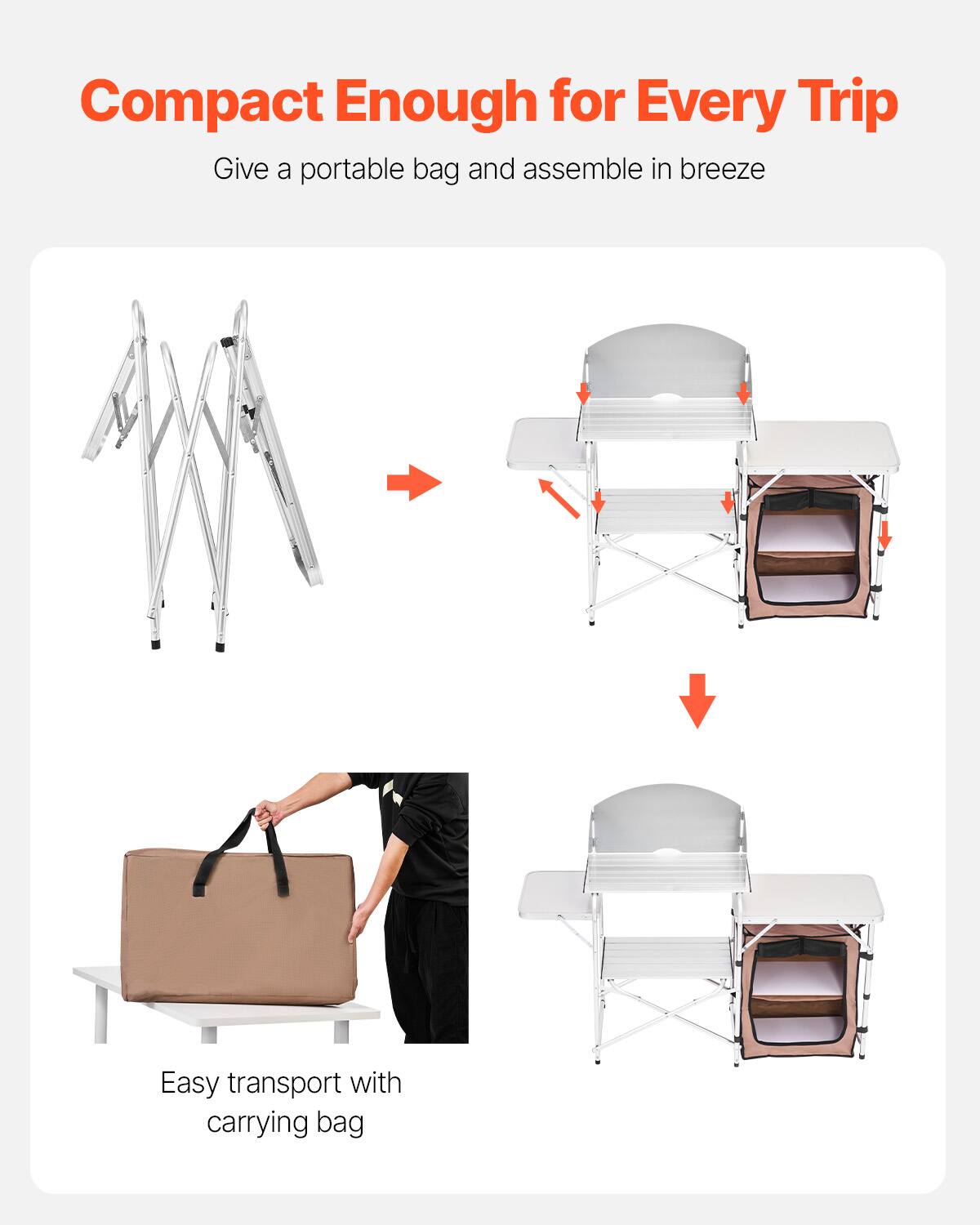 Compact Enough for Every Trip

Give a portable bag and assemble in breeze

Easy transport with carrying bag