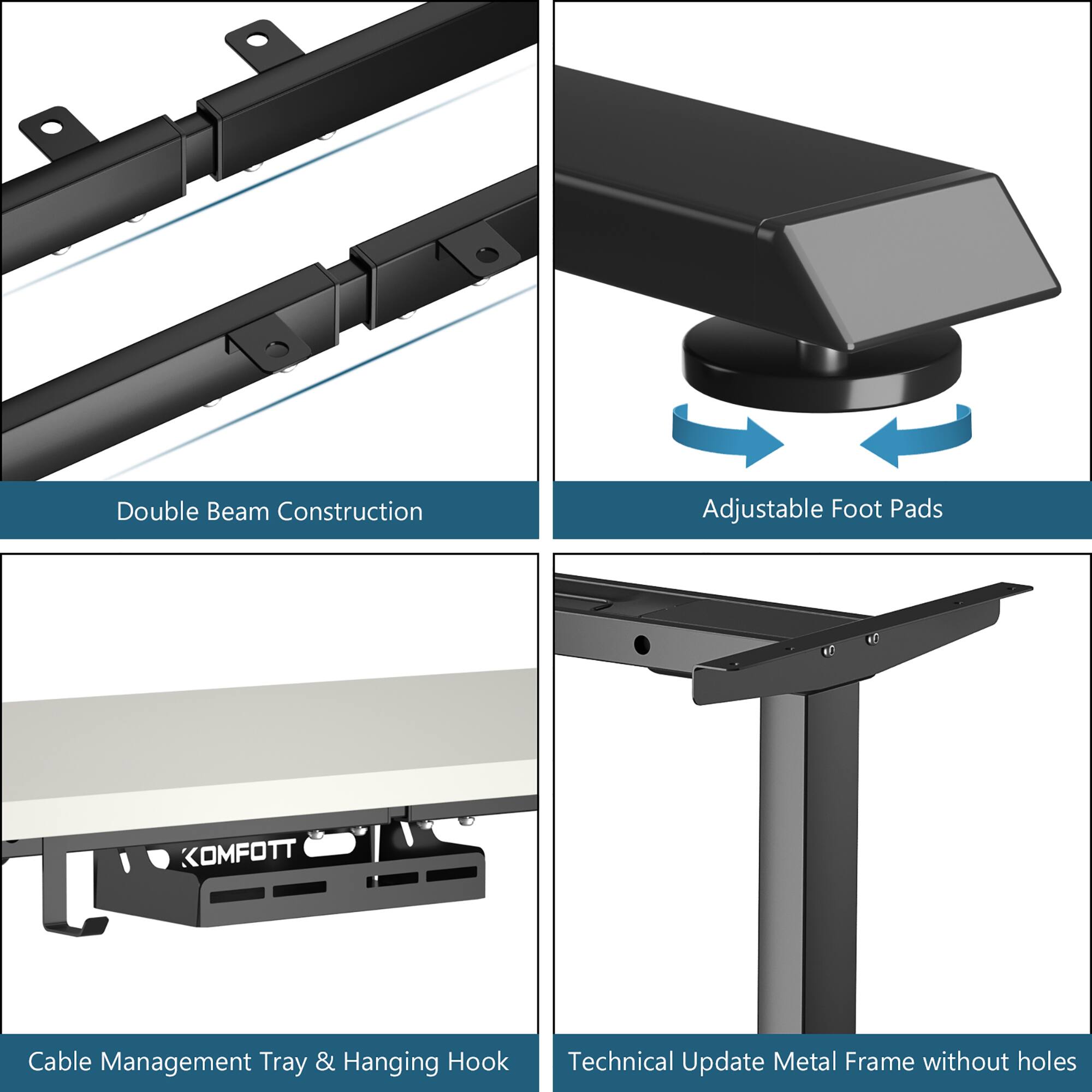 Double Beam Construction

Adjustable Foot Pads

KOMFOTT

Cable Management Tray & Hanging Hook

Technical Update Metal Frame without holes