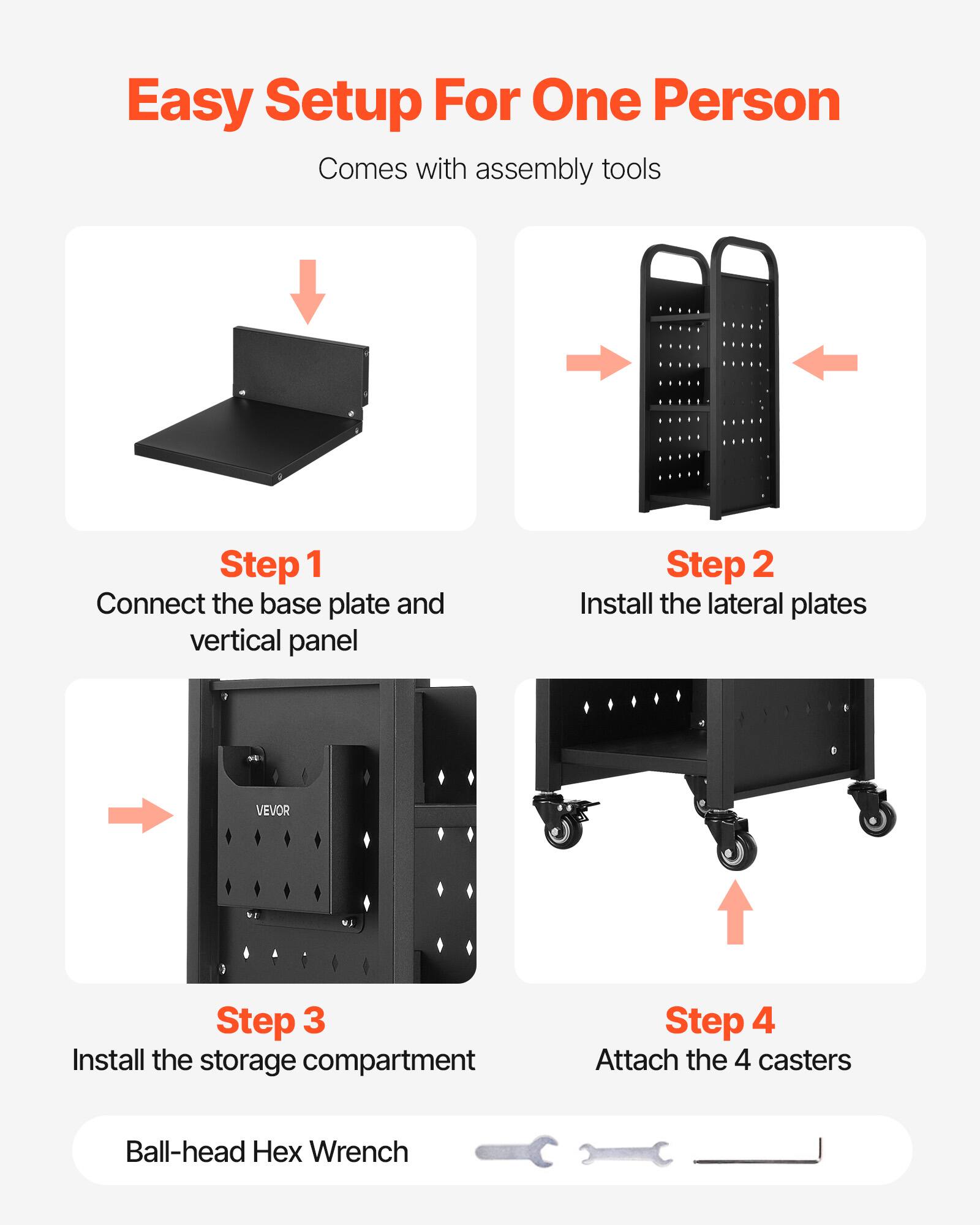 Easy Setup For One Person

Comes with assembly tools

Step 1
Connect the base plate and vertical panel

Step 2
Install the lateral plates

VEVOR

Step 3
Install the storage compartment

Step 4
Attach the 4 casters

Ball-head Hex Wrench