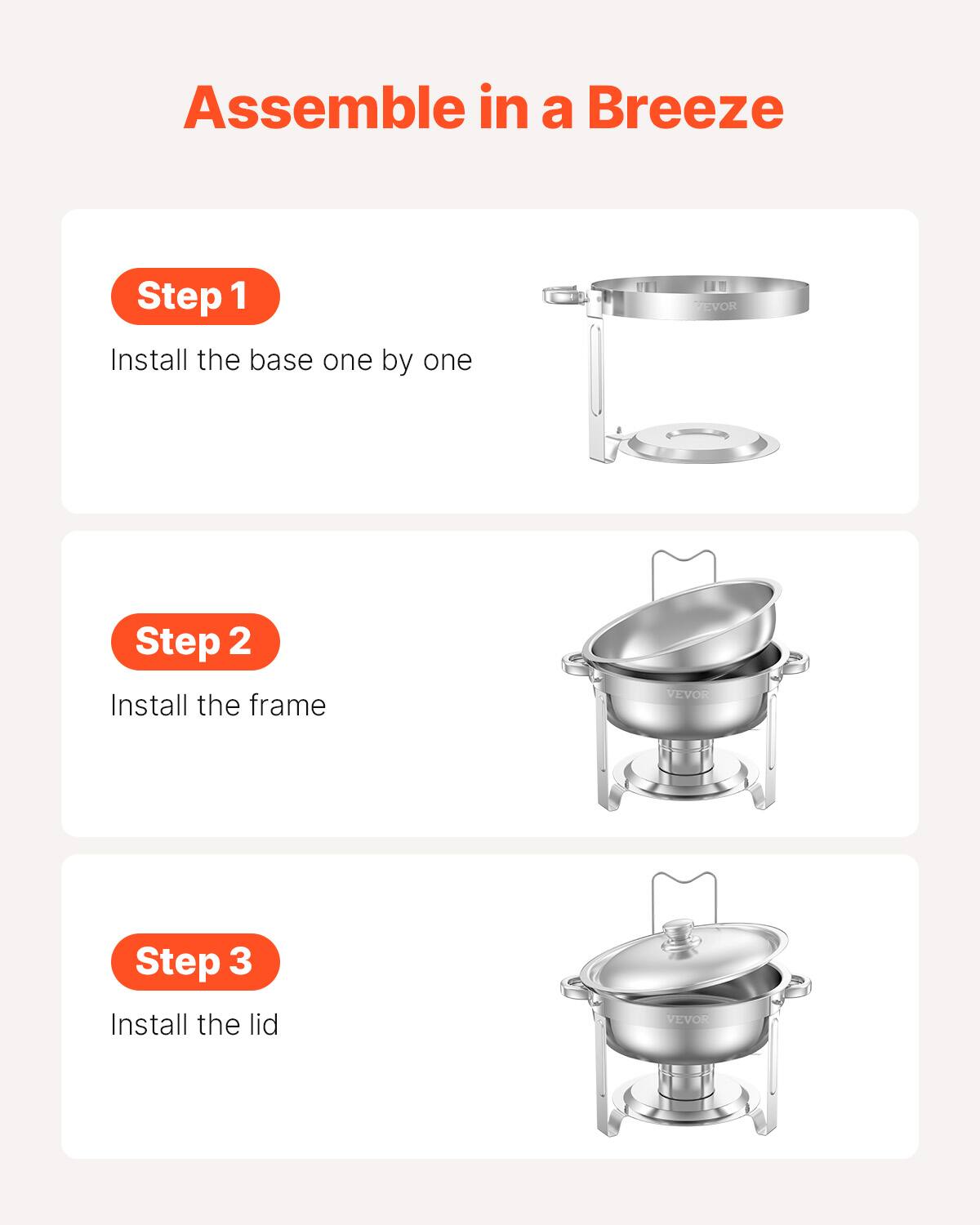 Assemble in a Breeze

Step 1

Install the base one by one

VEVOR

Step 2

Install the frame

VEVOR

Step 3

Install the lid

VEVOR