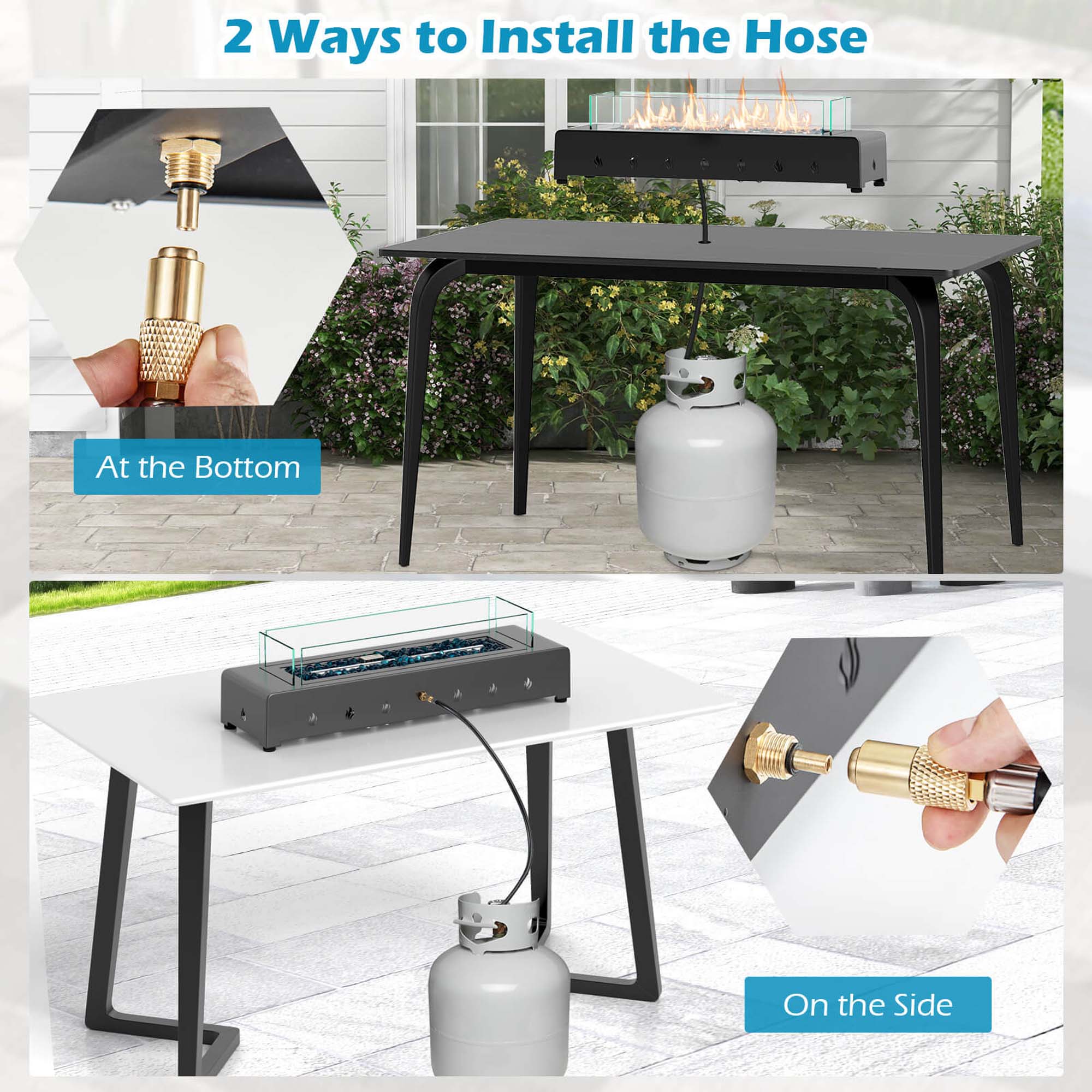 2 Ways to Install the Hose

At the Bottom

On the Side