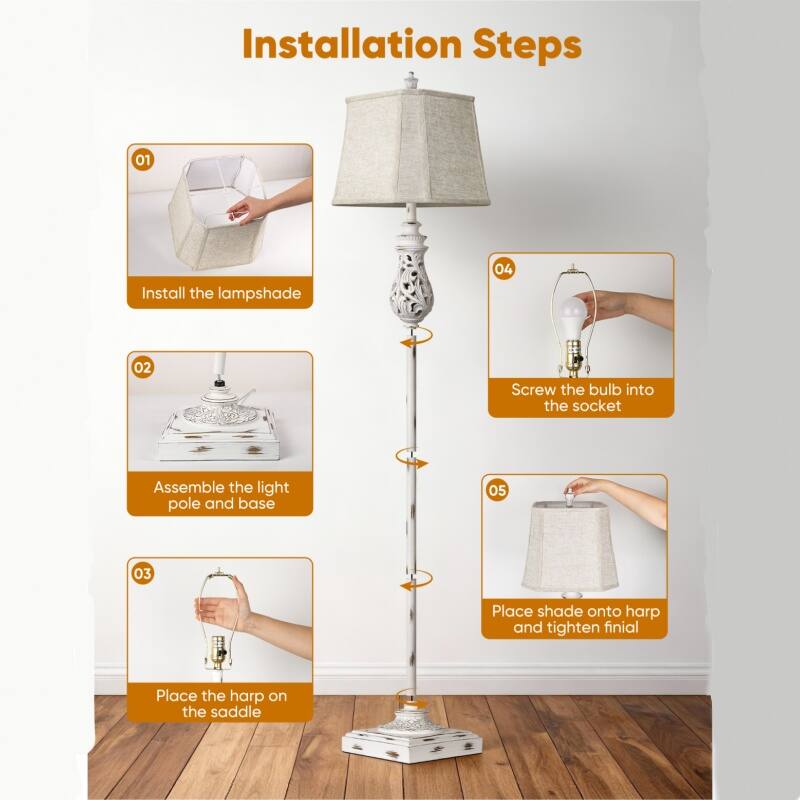 Installation Steps

01
Install the lampshade

02
Assemble the light pole and base

03
Place the harp on the saddle

04
Screw the bulb into the socket

05
Place shade onto harp and tighten finial