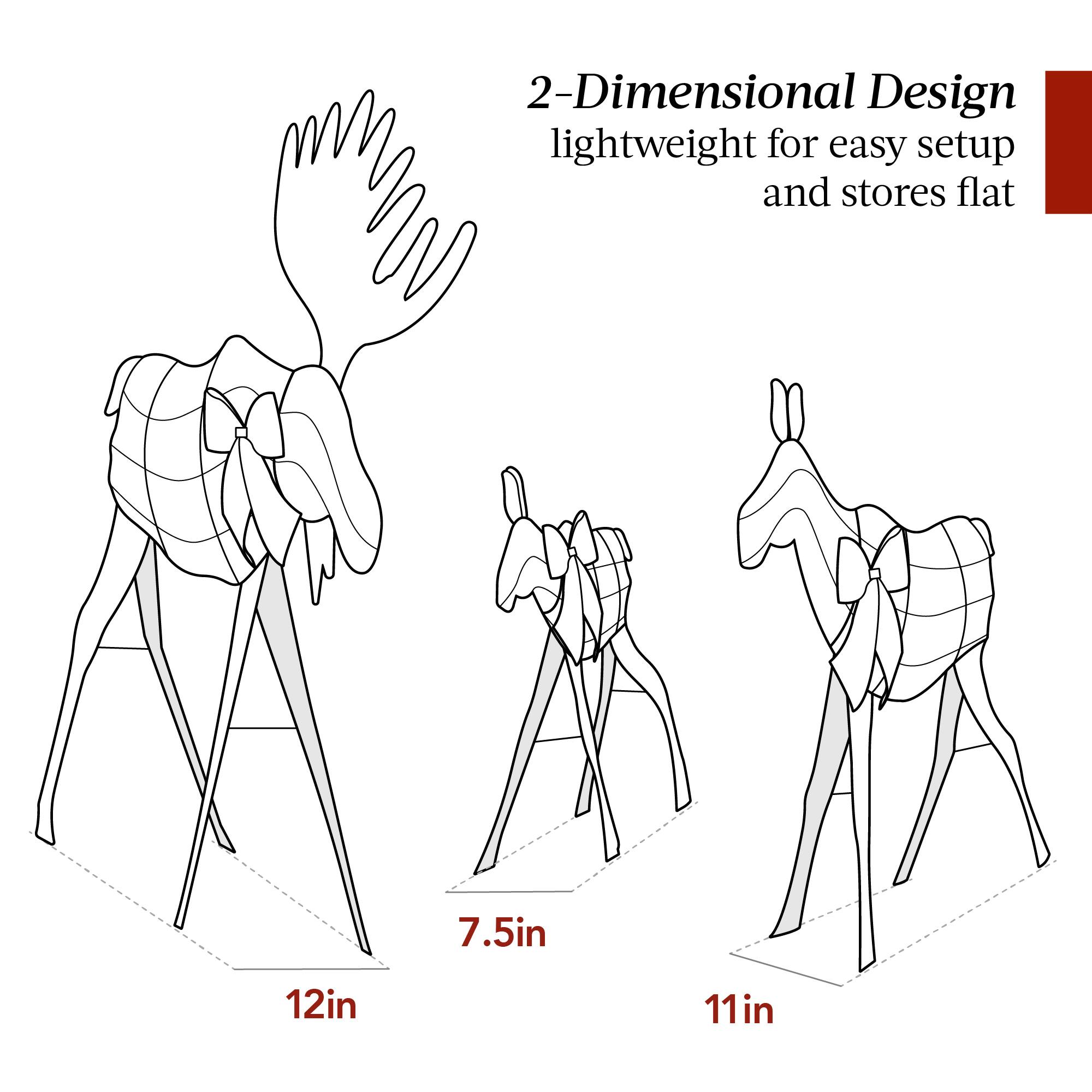 2-Dimensional Design
lightweight for easy setup and stores flat

7.5in

12in

11in