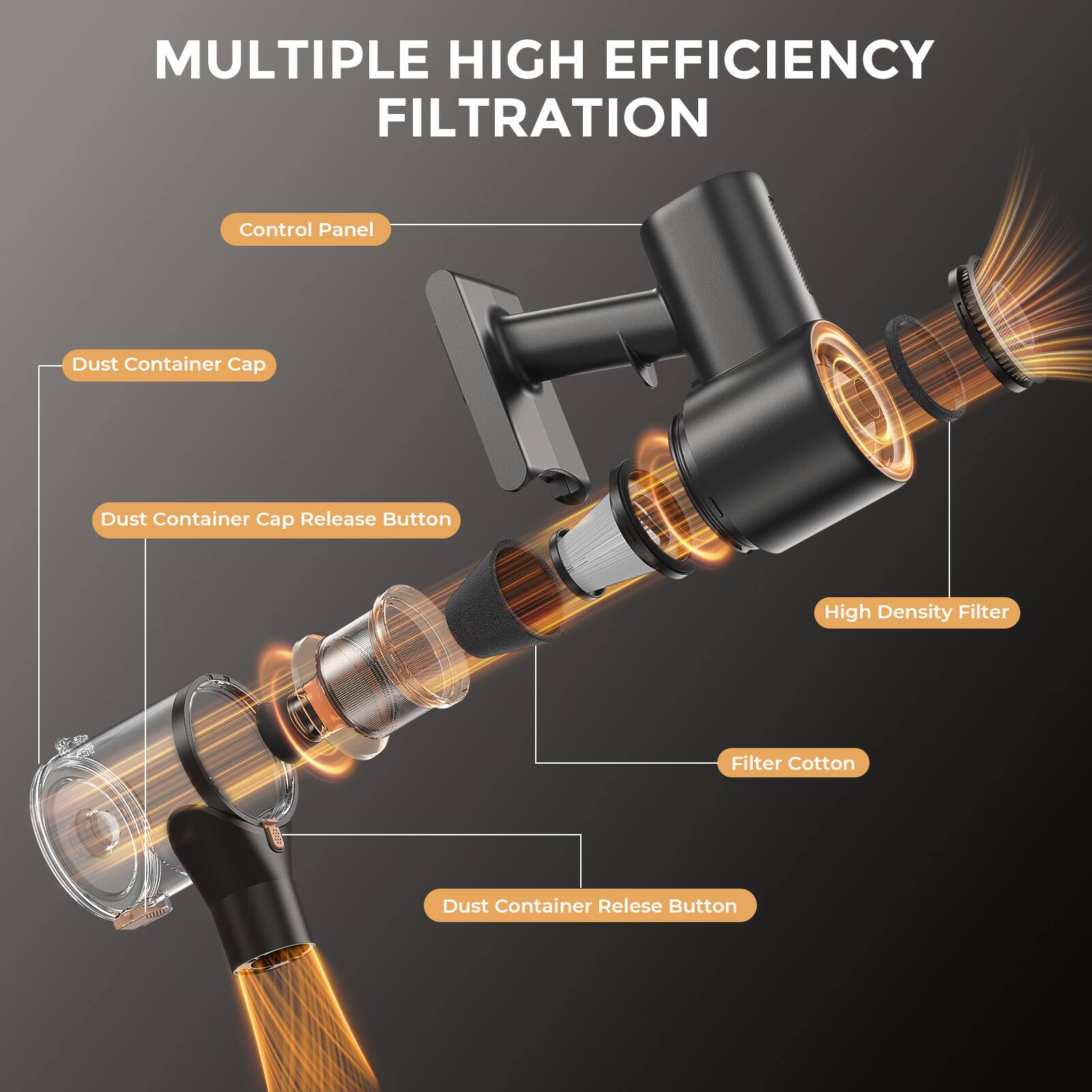 MULTIPLE HIGH EFFICIENCY FILTRATION

Control Panel

Dust Container Cap

Dust Container Cap Release Button

High Density Filter

Filter Cotton

Dust Container Relese Button