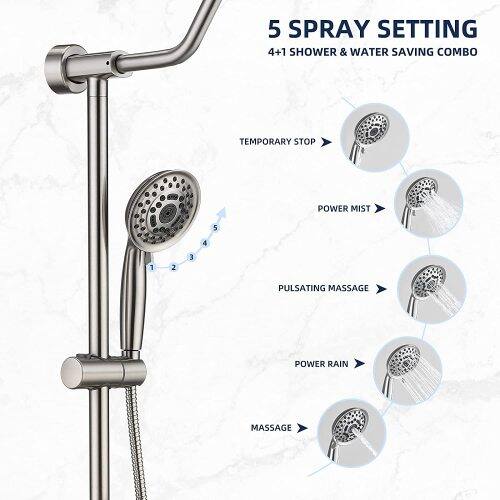 5 SPRAY SETTING
4+1 SHOWER & WATER SAVING COMBO

1 2 3 4 5

TEMPORARY STOP

POWER MIST

PULSATING MASSAGE

POWER RAIN

MASSAGE