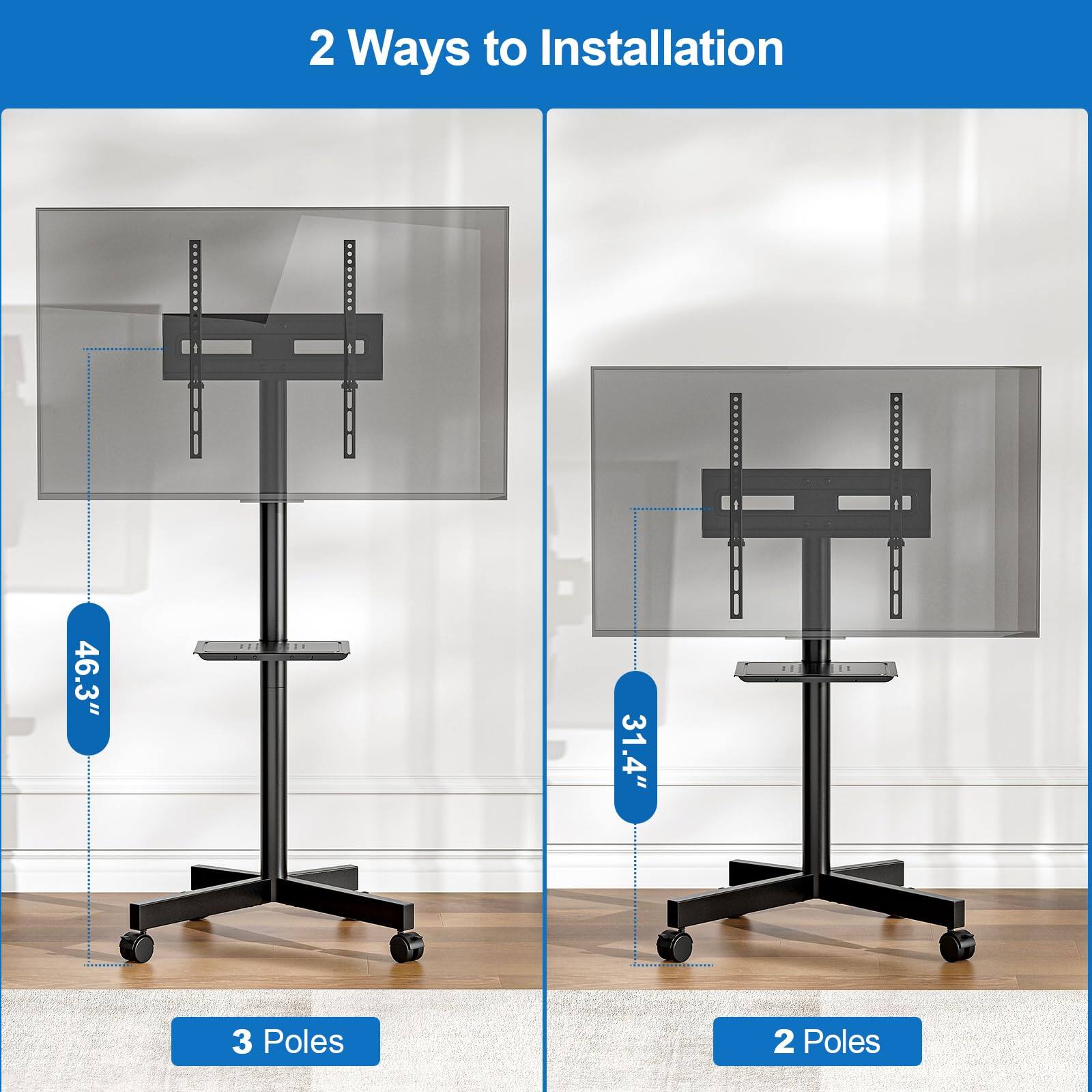 2 Ways to Installation

46.3"

3 Poles

31.4"

2 Poles