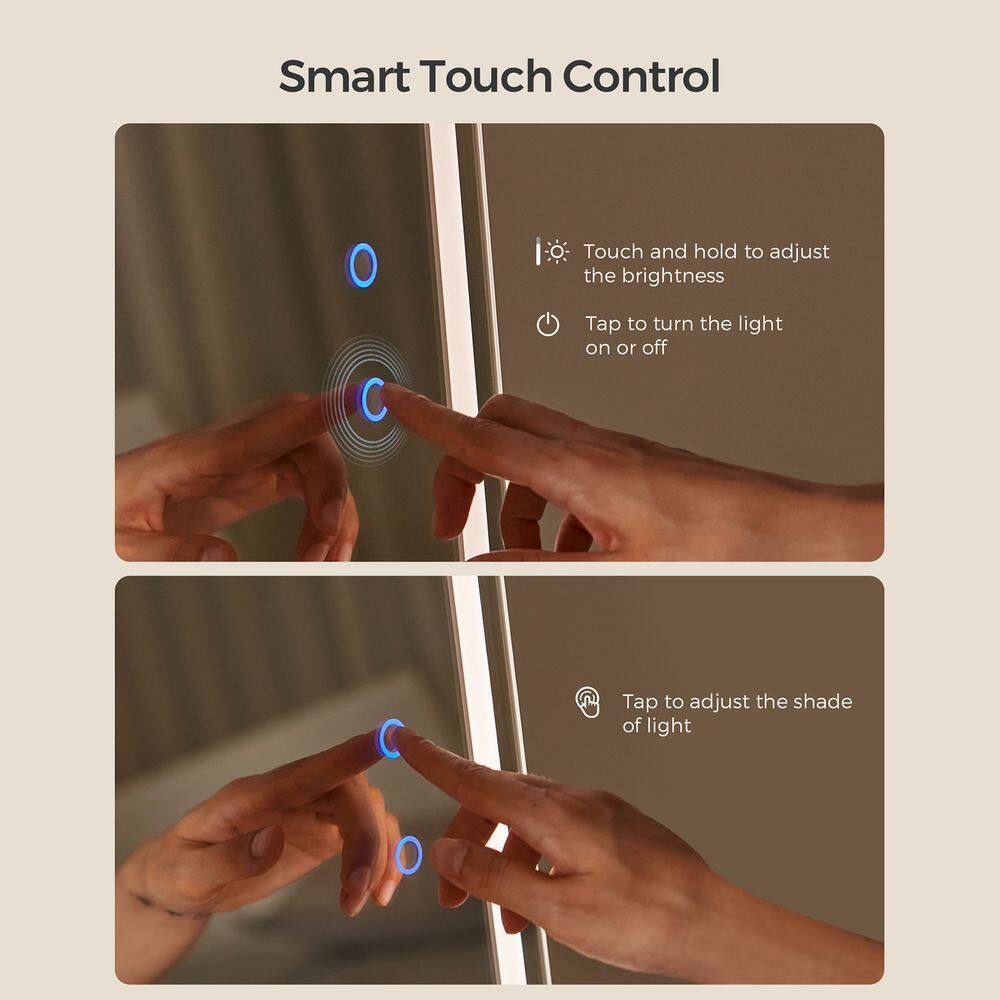 Smart Touch Control

Touch and hold to adjust the brightness

Tap to turn the light on or off

Tap to adjust the shade of light