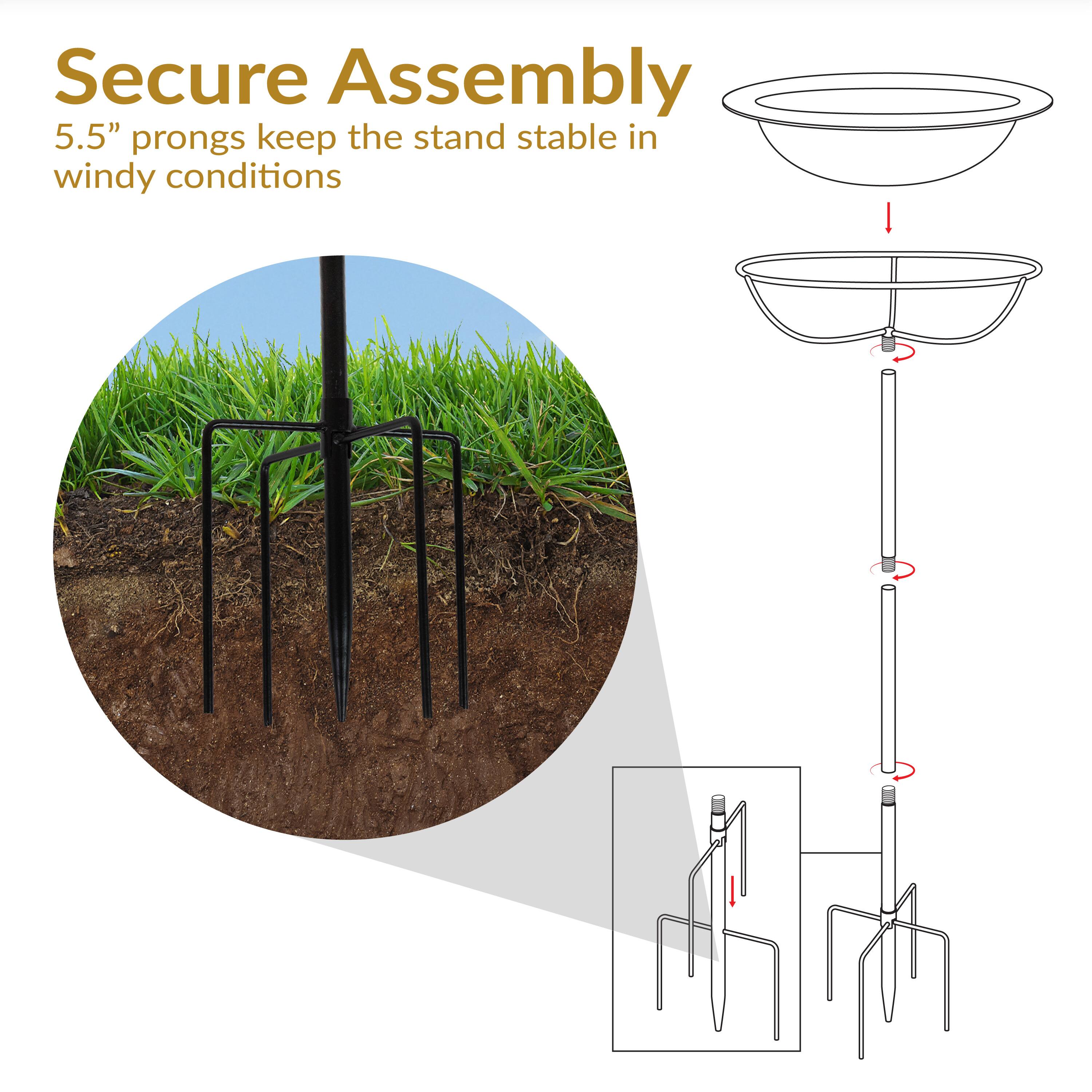 Secure Assembly

5.5” prongs keep the stand stable in windy conditions