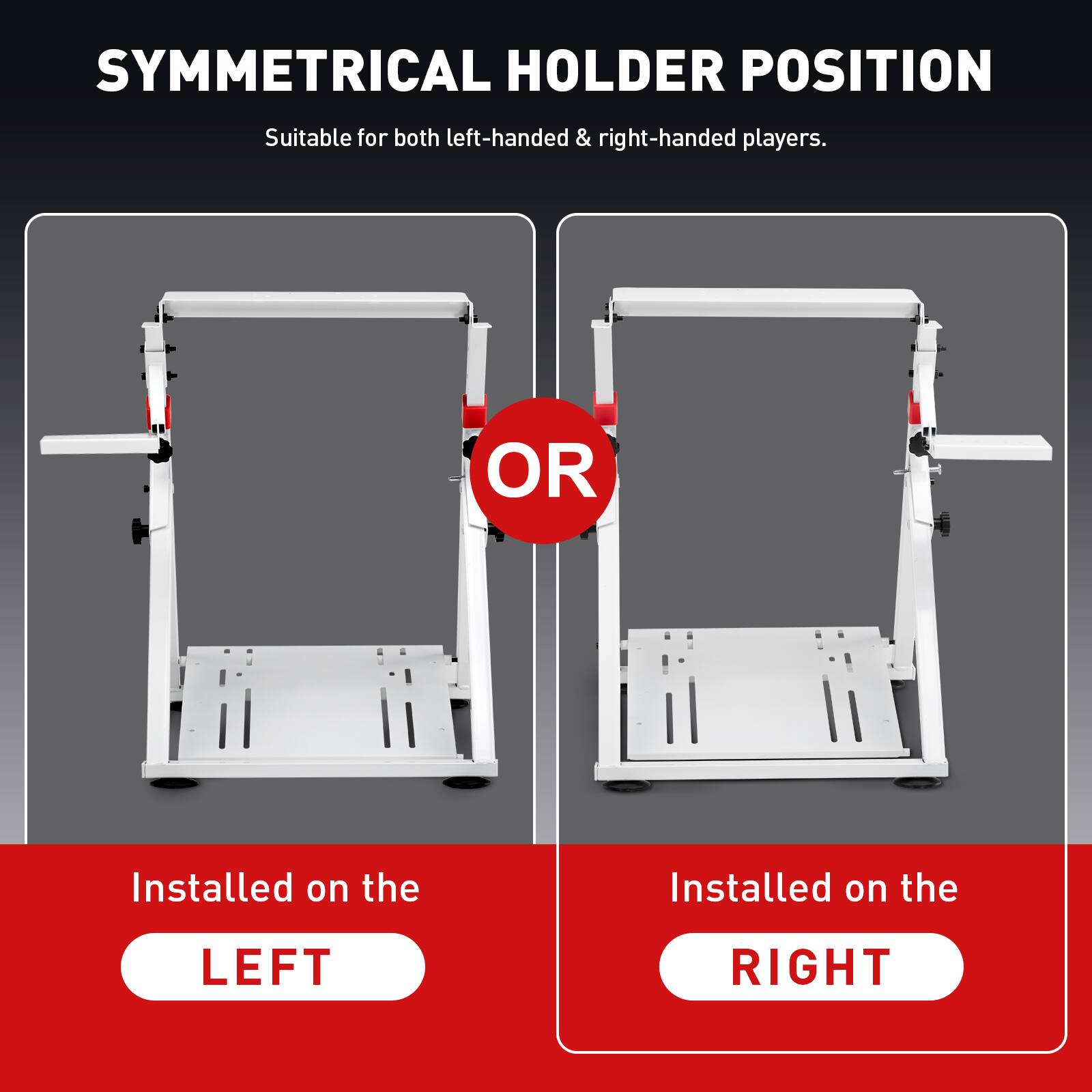 SYMMETRICAL HOLDER POSITION

Suitable for both left-handed & right-handed players.

OR

Installed on the

LEFT

Installed on the

RIGHT