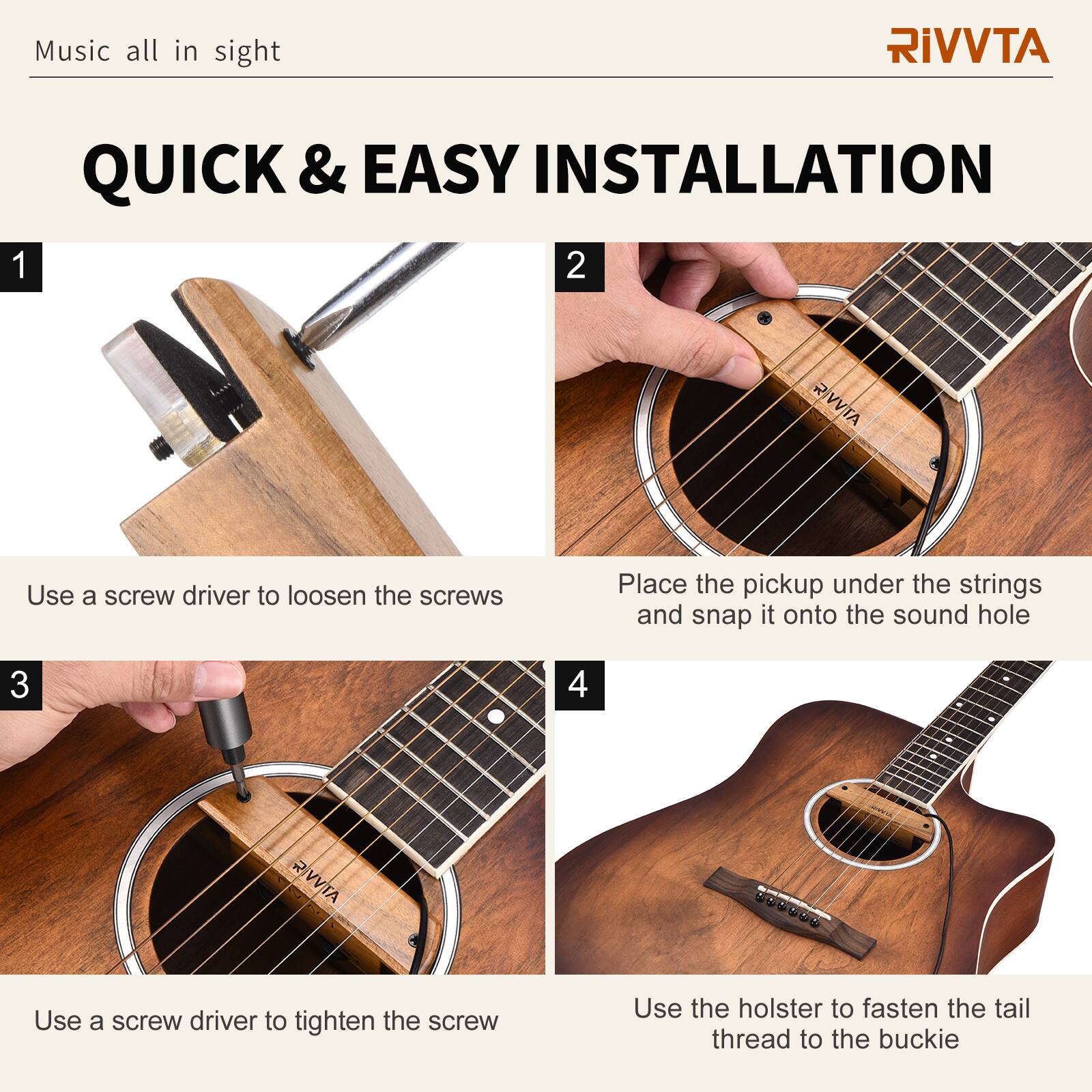 Music all in sight

RIVVTA

QUICK & EASY INSTALLATION

1

Use a screw driver to loosen the screws

2

RIVVTA

Place the pickup under the strings and snap it onto the sound hole

3

RIVVTA

Use a screw driver to tighten the screw

4

RIVVTA

Use the holster to fasten the tail thread to the buckie