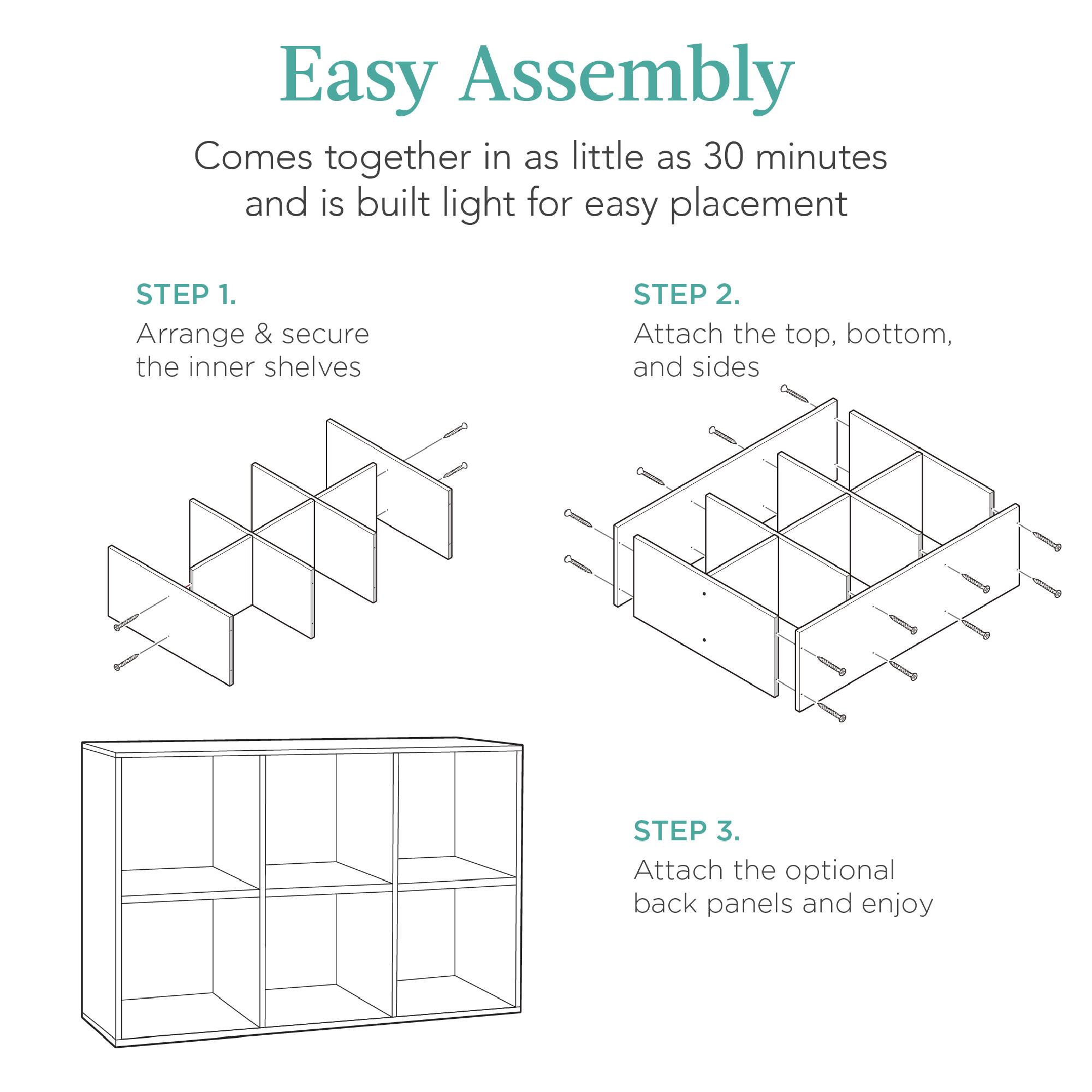 Easy Assembly

Comes together in as little as 30 minutes and is built light for easy placement

STEP 1.
Arrange & secure the inner shelves

STEP 2.
Attach the top, bottom, and sides

STEP 3.
Attach the optional back panels and enjoy