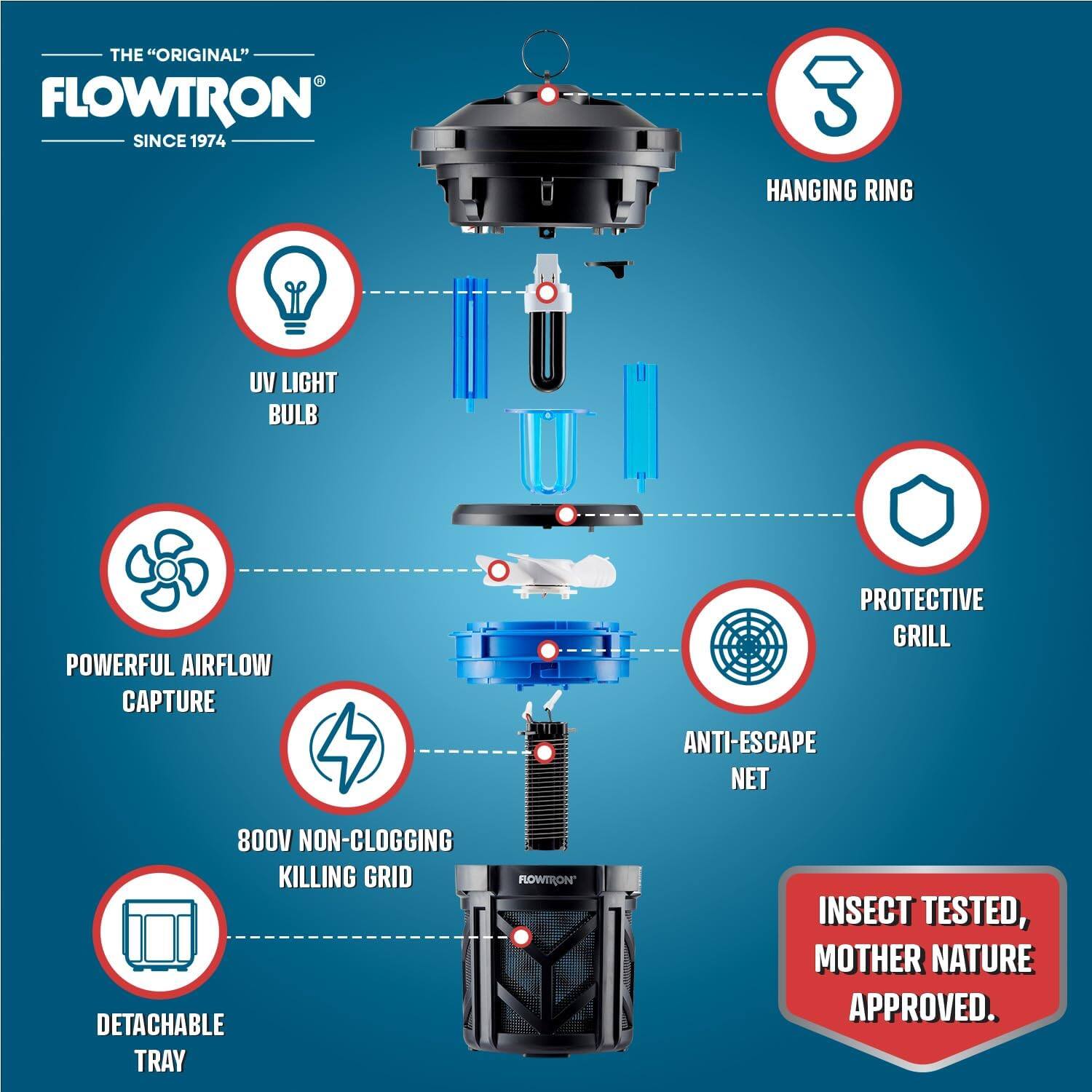 THE "ORIGINAL"
FLOWTRON®
SINCE 1974

HANGING RING

UV LIGHT BULB

PROTECTIVE GRILL

POWERFUL AIRFLOW CAPTURE

ANTI-ESCAPE NET

800V NON-CLOGGING KILLING GRID

FLOWTRON®

DETACHABLE TRAY

INSECT TESTED, MOTHER NATURE APPROVED.