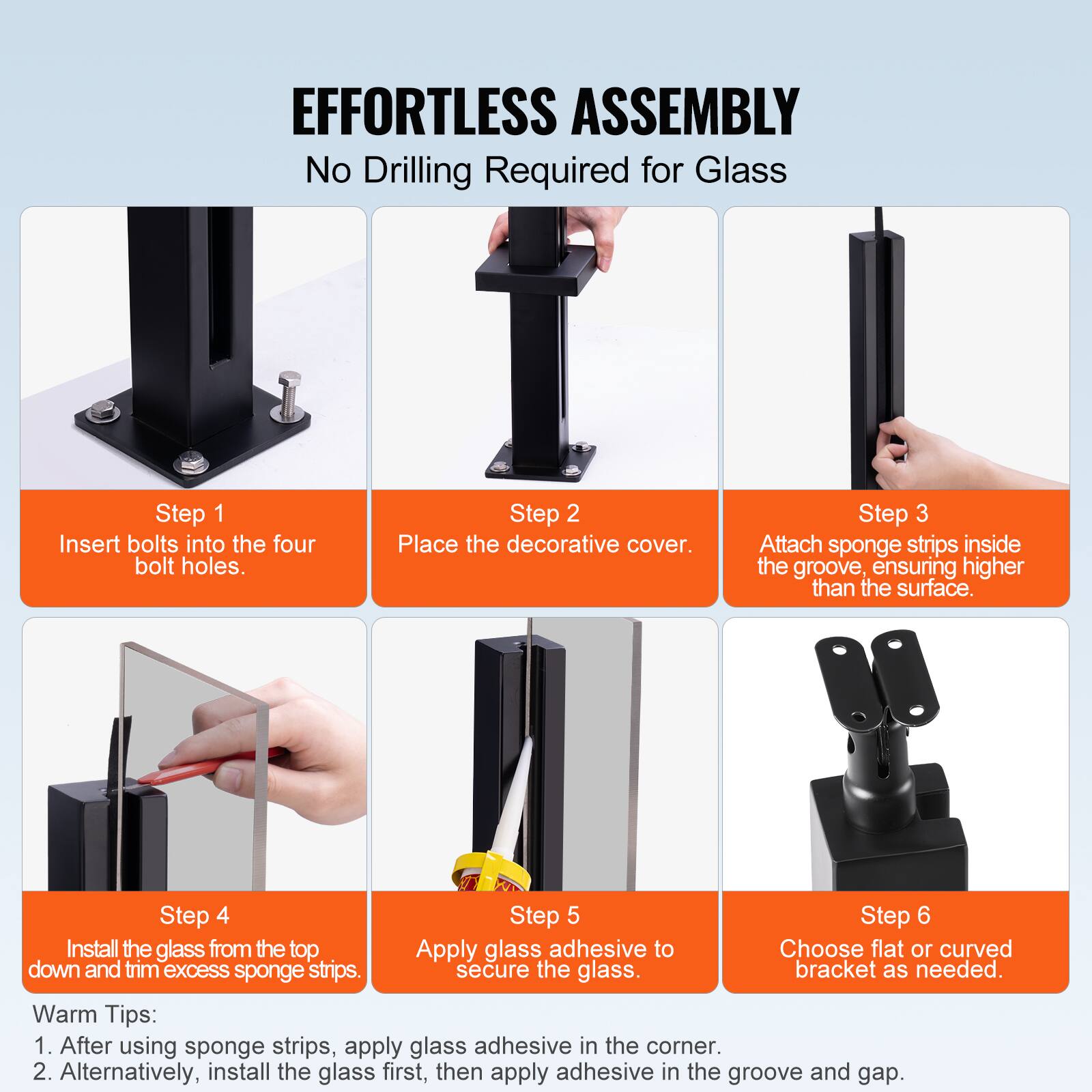 EFFORTLESS ASSEMBLY
No Drilling Required for Glass

Step 1
Insert bolts into the four bolt holes.

Step 2
Place the decorative cover.

Step 3
Attach sponge strips inside the groove, ensuring higher than the surface.

Step 4
Install the glass from the top down and trim excess sponge strips.

Step 5
Apply glass adhesive to secure the glass.

Step 6
Choose flat or curved bracket as needed.

Warm Tips:
1. After using sponge strips, apply glass adhesive in the corner.
2. Alternatively, install the glass first, then apply adhesive in the groove and gap.