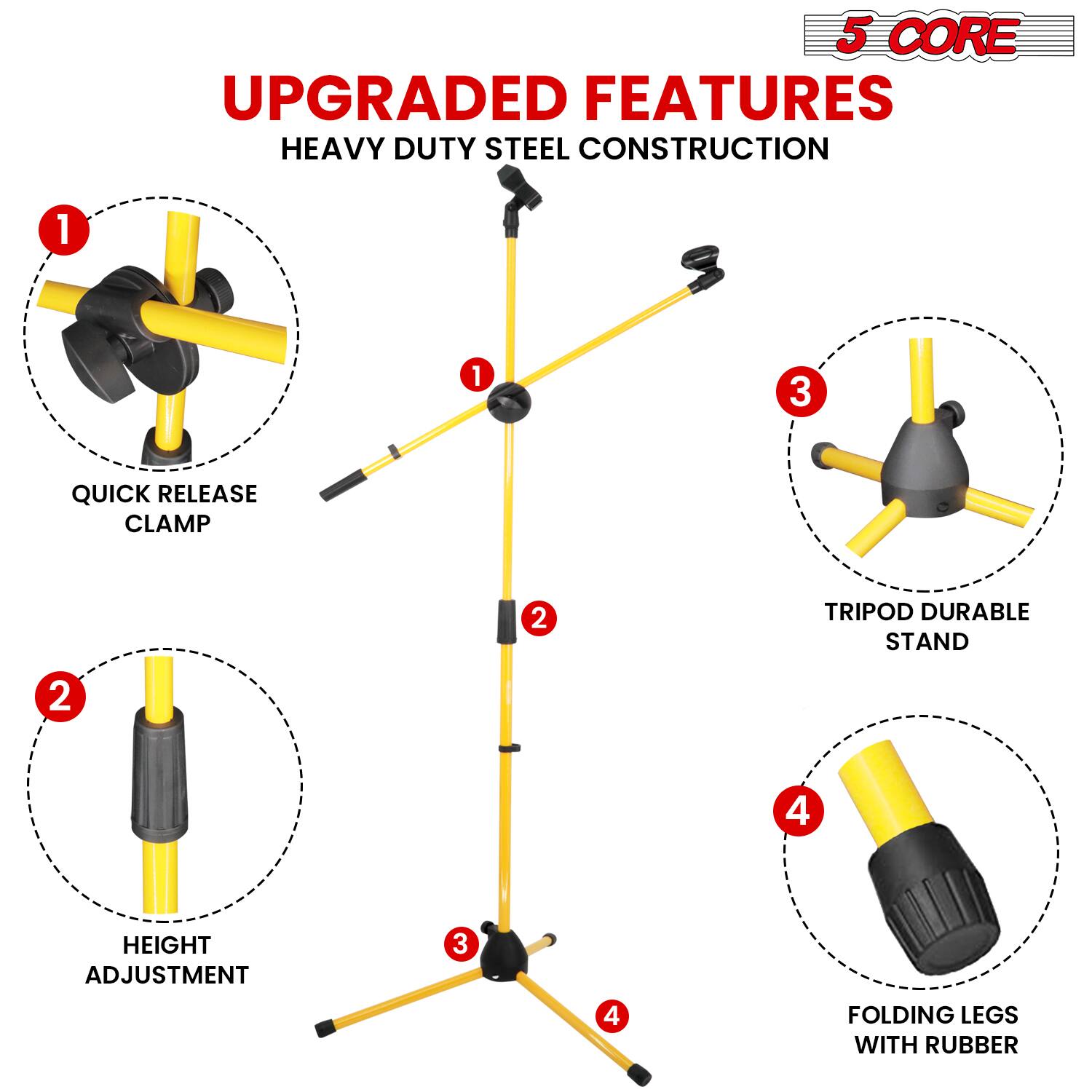 5 CORE

UPGRADED FEATURES
HEAVY DUTY STEEL CONSTRUCTION

1
QUICK RELEASE CLAMP

1

3
TRIPOD DURABLE STAND

2

2
HEIGHT ADJUSTMENT

4
FOLDING LEGS WITH RUBBER

3

4