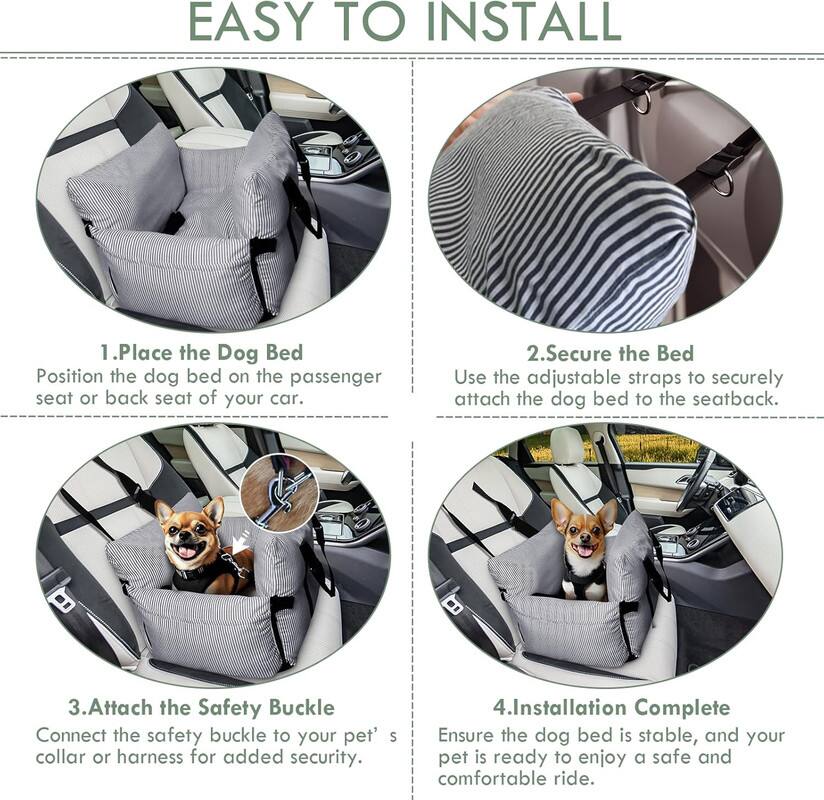 EASY TO INSTALL

1.Place the Dog Bed
Position the dog bed on the passenger seat or back seat of your car.

2.Secure the Bed
Use the adjustable straps to securely attach the dog bed to the seatback.

3.Attach the Safety Buckle
Connect the safety buckle to your pet' s collar or harness for added security.

4.Installation Complete
Ensure the dog bed is stable, and your pet is ready to enjoy a safe and comfortable ride.