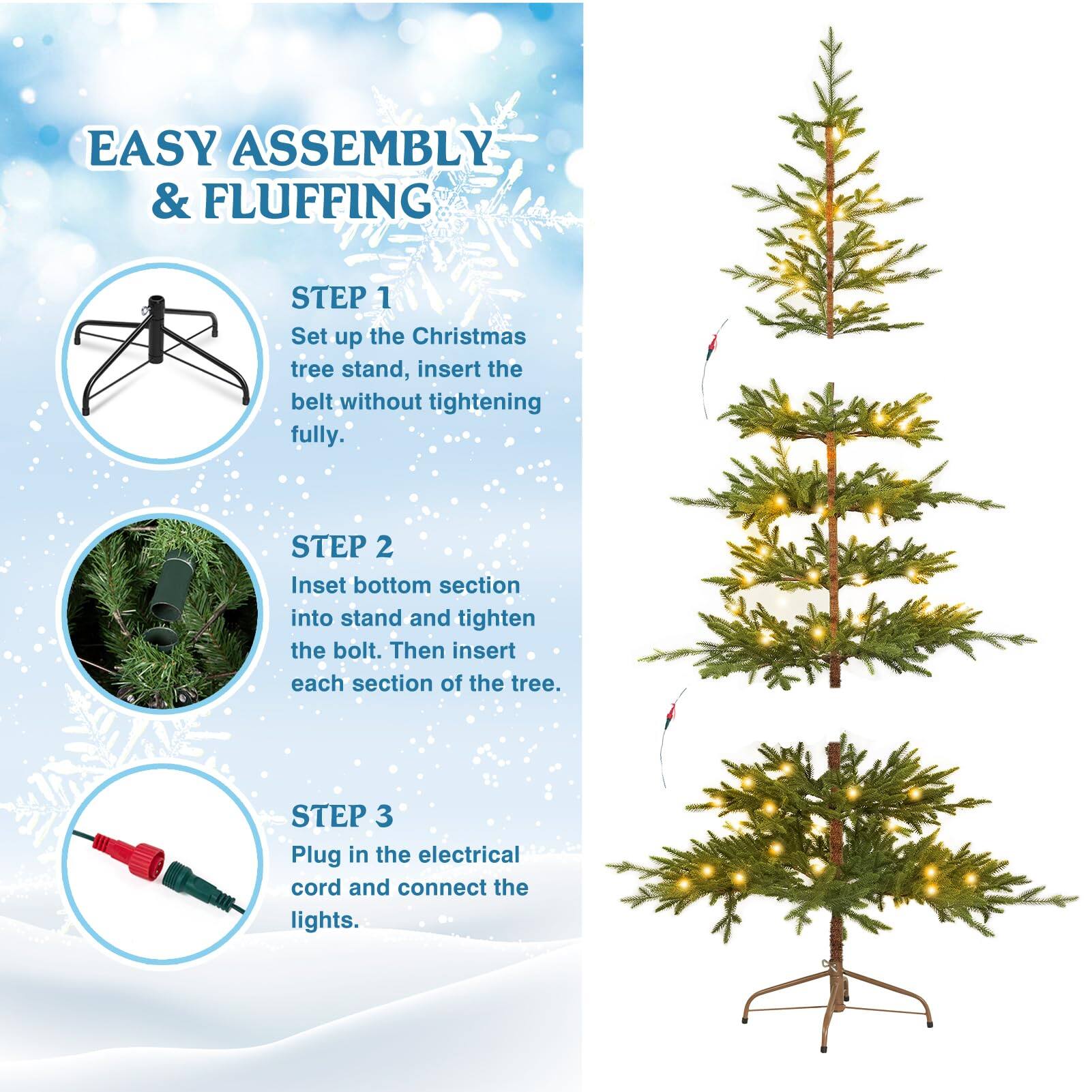 EASY ASSEMBLY & FLUFFING

STEP 1
Set up the Christmas tree stand, insert the belt without tightening fully.

STEP 2
Inset bottom section into stand and tighten the bolt. Then insert each section of the tree.

STEP 3
Plug in the electrical cord and connect the lights.