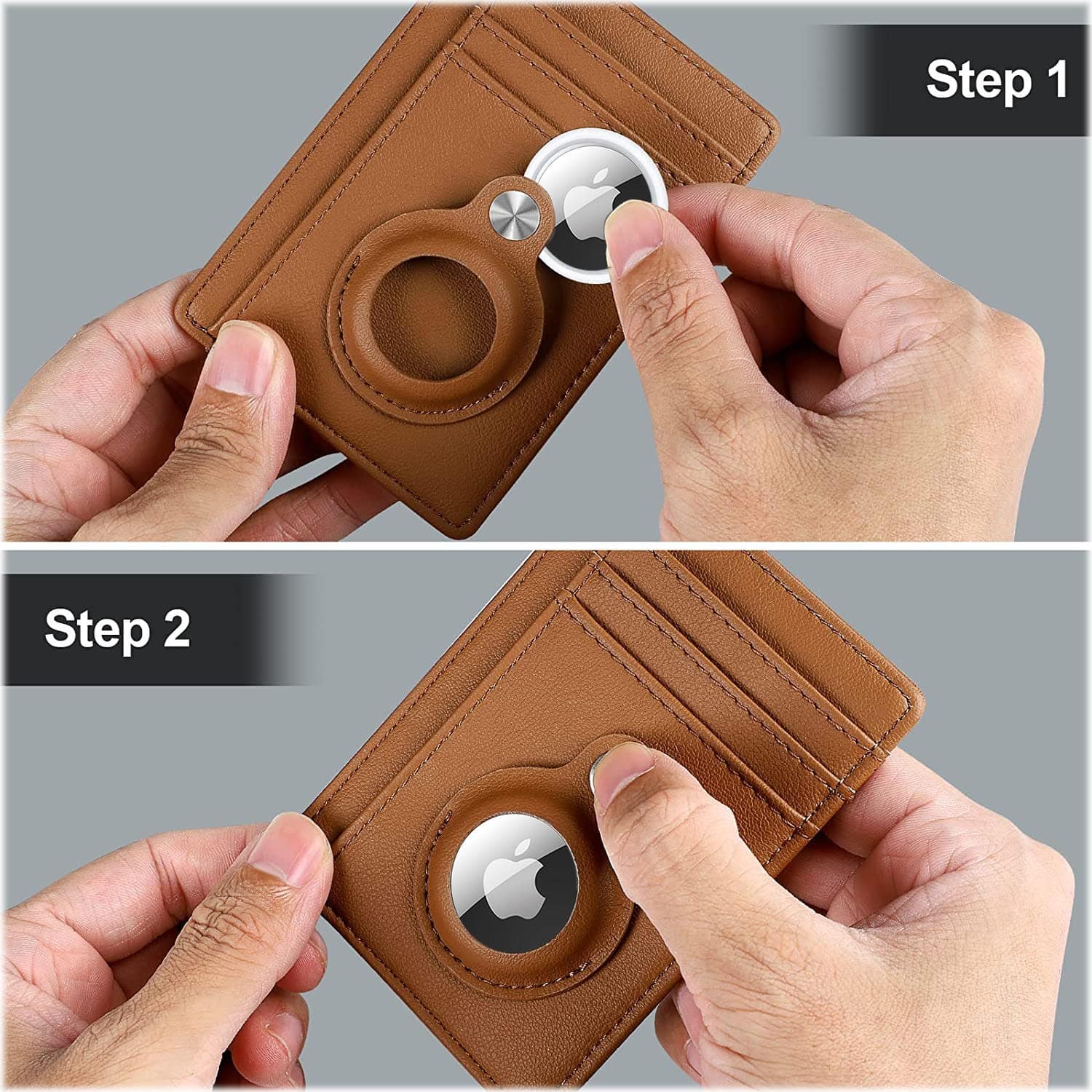 Step 1

Step 2