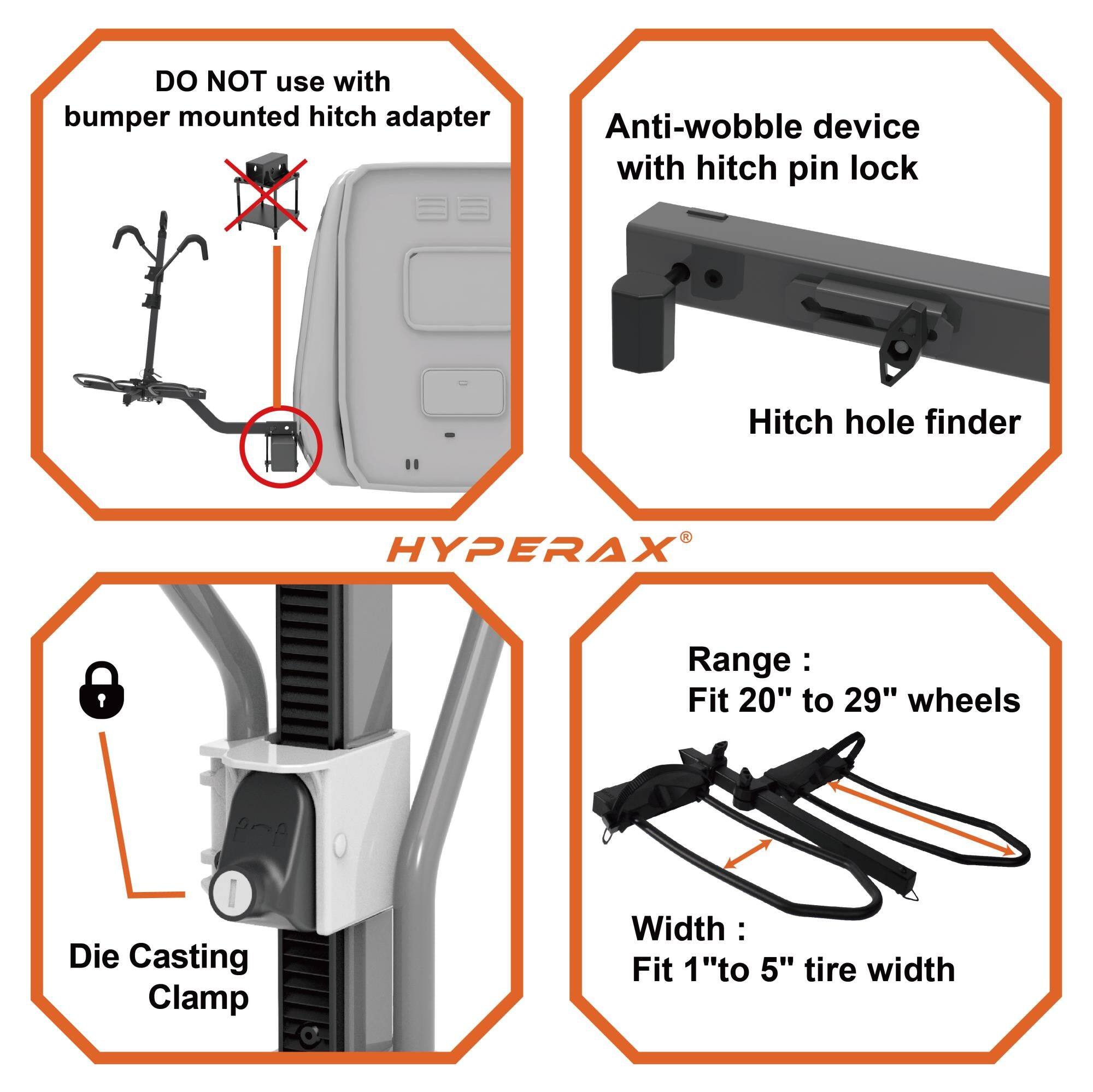 DO NOT use with
bumper mounted hitch adapter

Anti-wobble device
with hitch pin lock

Hitch hole finder

HYPERAX®

Die Casting
Clamp

Range :
Fit 20" to 29" wheels

Width :
Fit 1"to 5" tire width