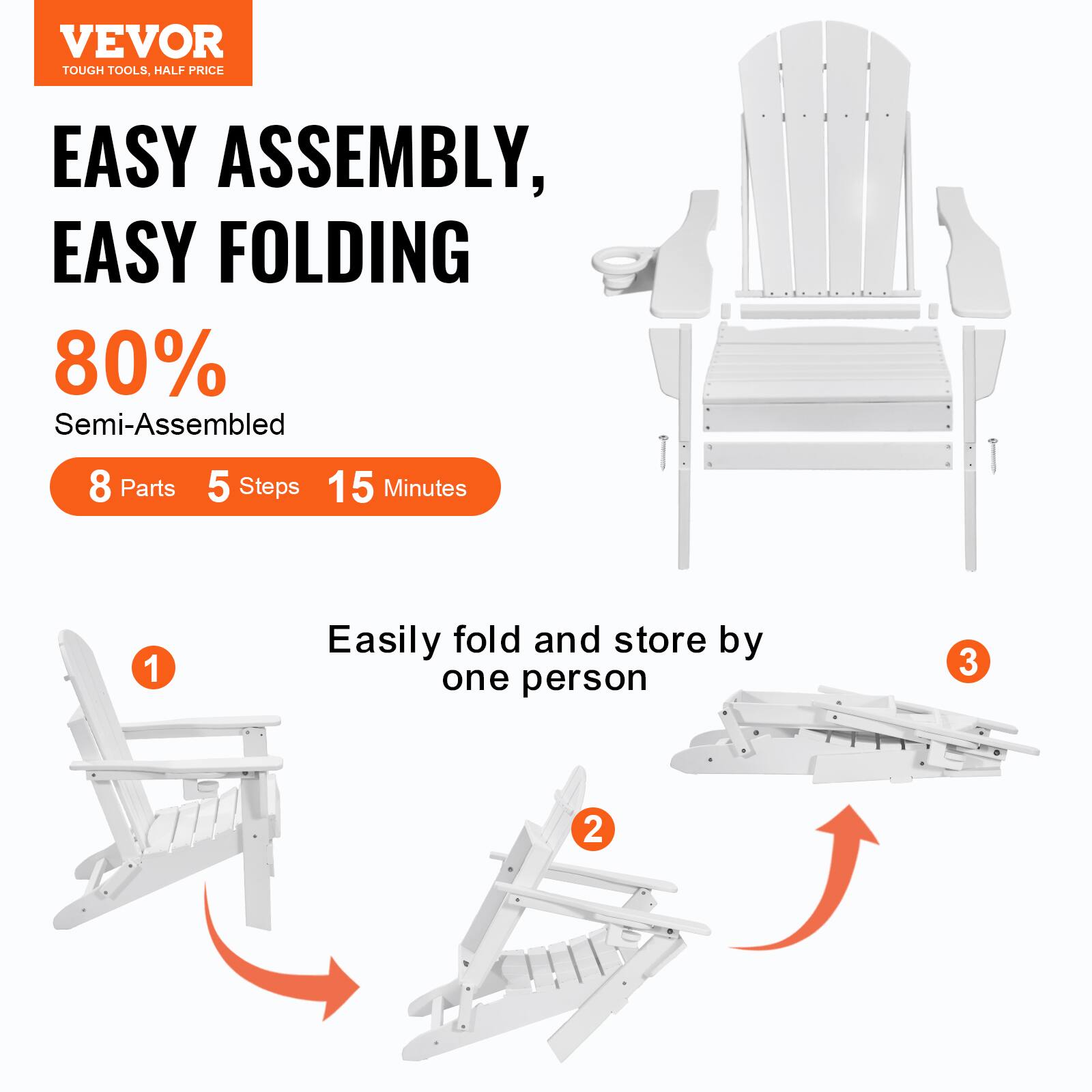 VEVOR
TOUGH TOOLS, HALF PRICE

EASY ASSEMBLY, EASY FOLDING

80%
Semi-Assembled

8 Parts 5 Steps 15 Minutes

Easily fold and store by one person

1

2

3