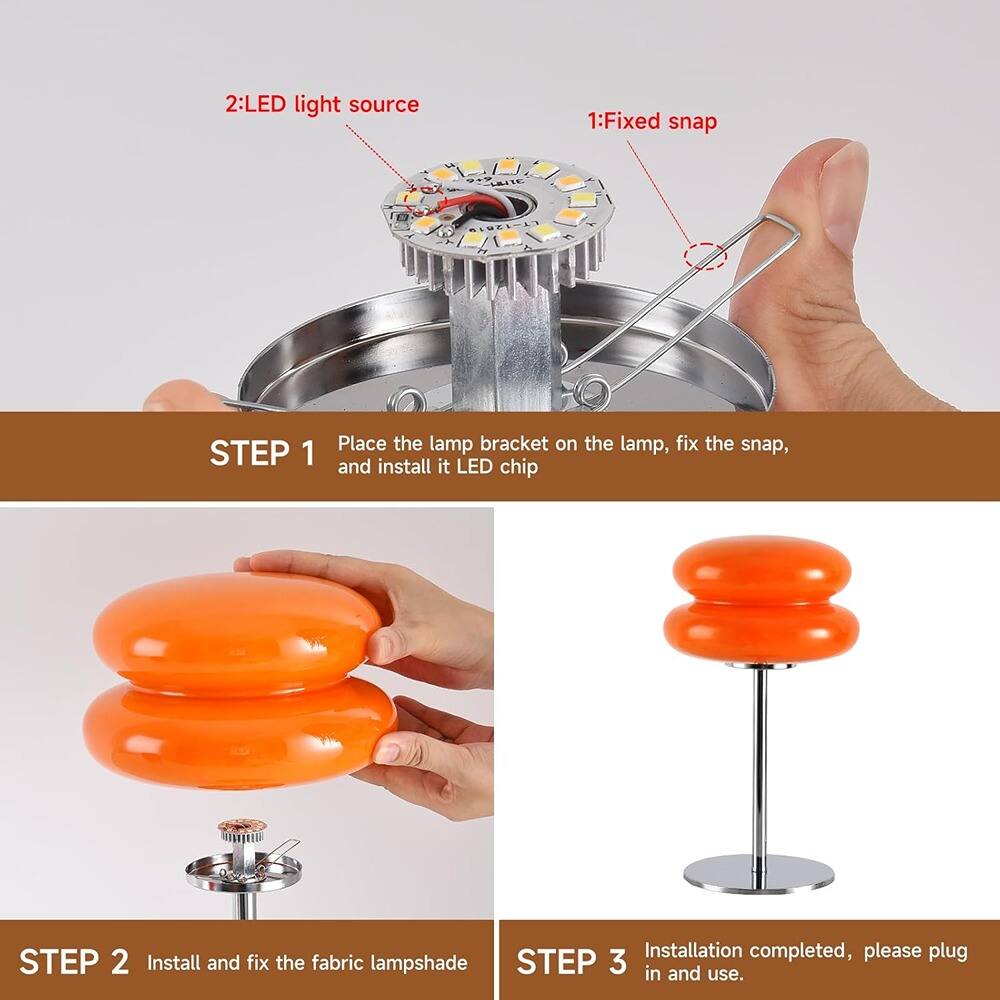 2:LED light source

1:Fixed snap

STEP 1 Place the lamp bracket on the lamp, fix the snap, and install it LED chip

STEP 2 Install and fix the fabric lampshade

STEP 3 Installation completed, please plug in and use.