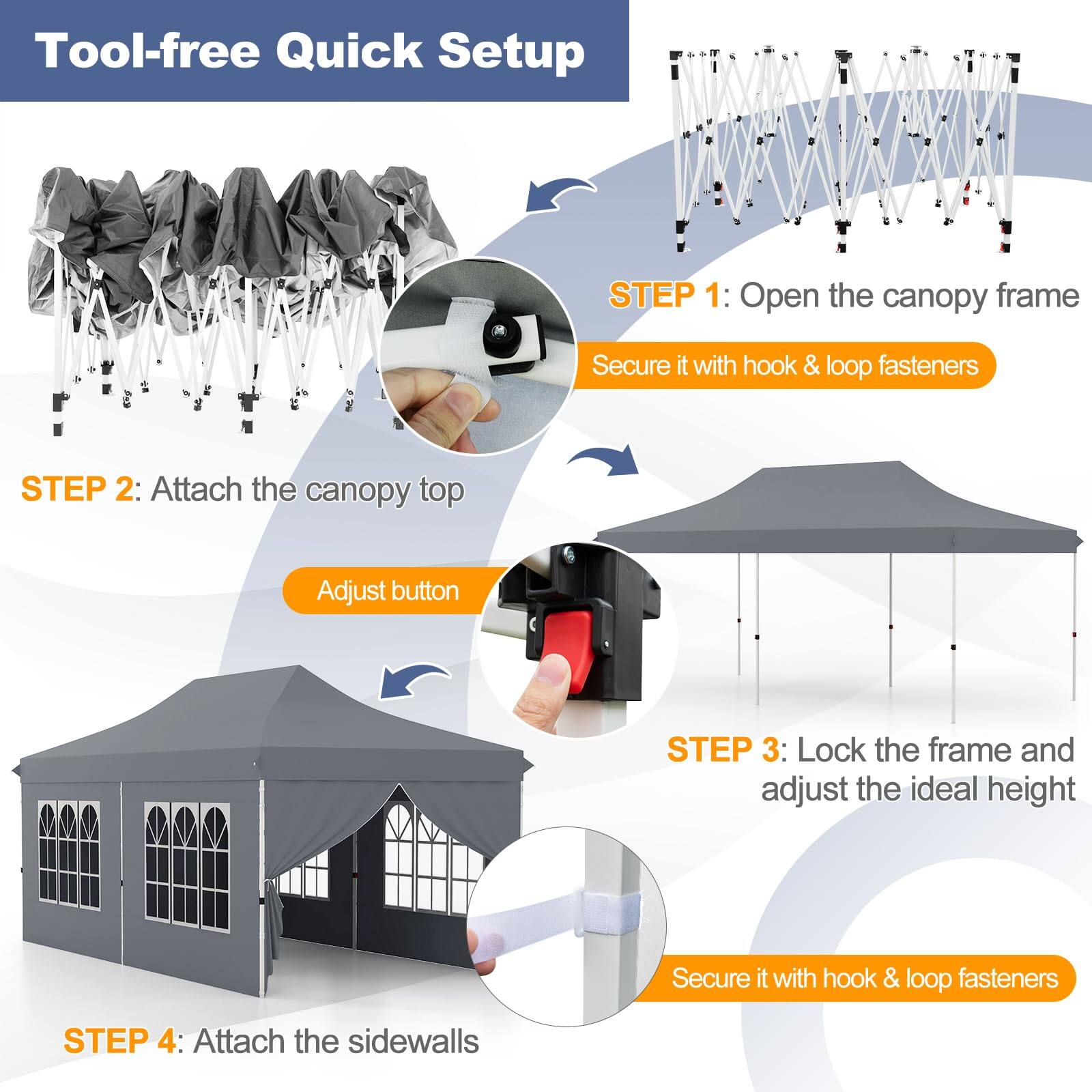 Tool-free Quick Setup

STEP 1: Open the canopy frame

Secure it with hook & loop fasteners

STEP 2: Attach the canopy top

Adjust button

STEP 3: Lock the frame and adjust the ideal height

Secure it with hook & loop fasteners

STEP 4: Attach the sidewalls