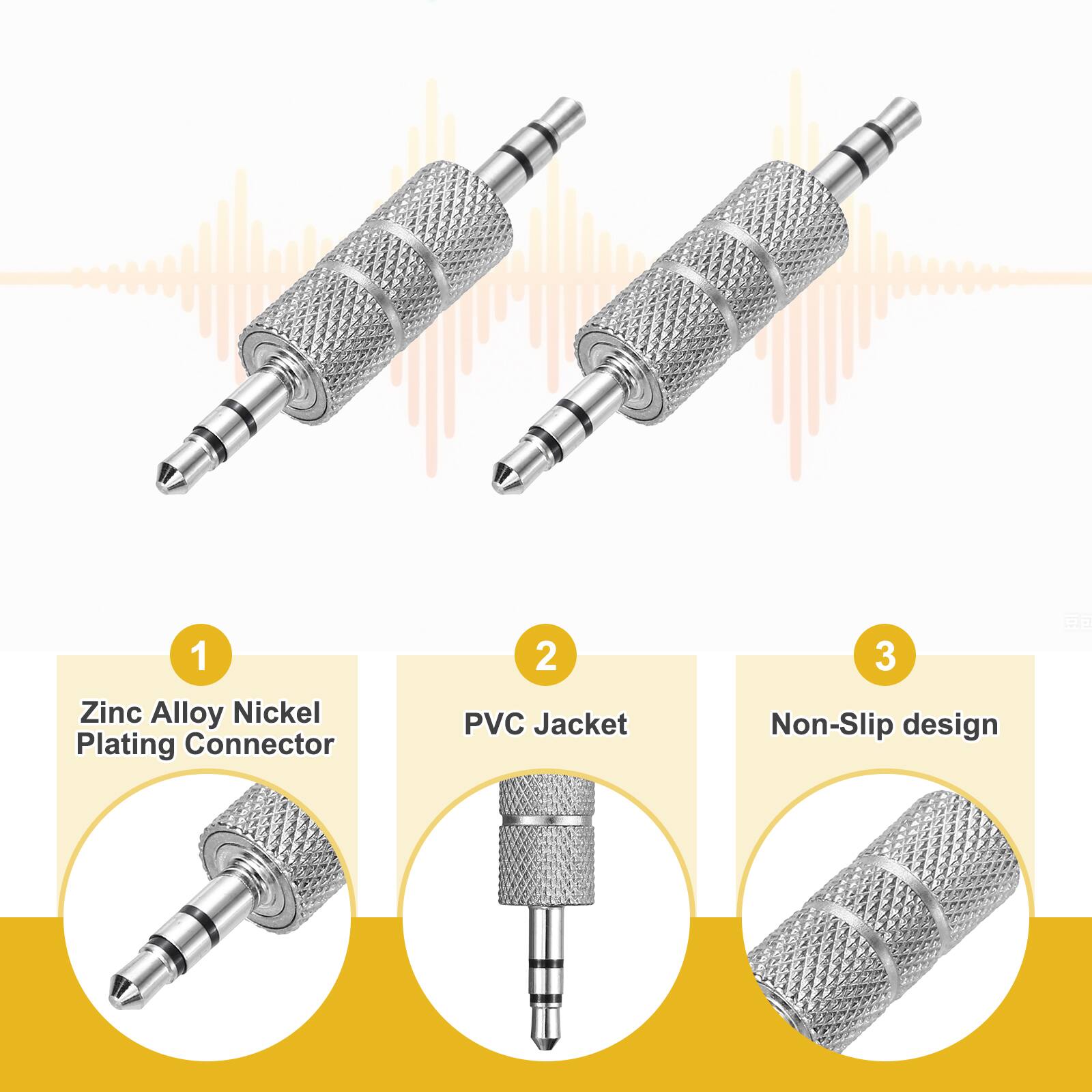 1

Zinc Alloy Nickel Plating Connector

2

PVC Jacket

3

Non-Slip design