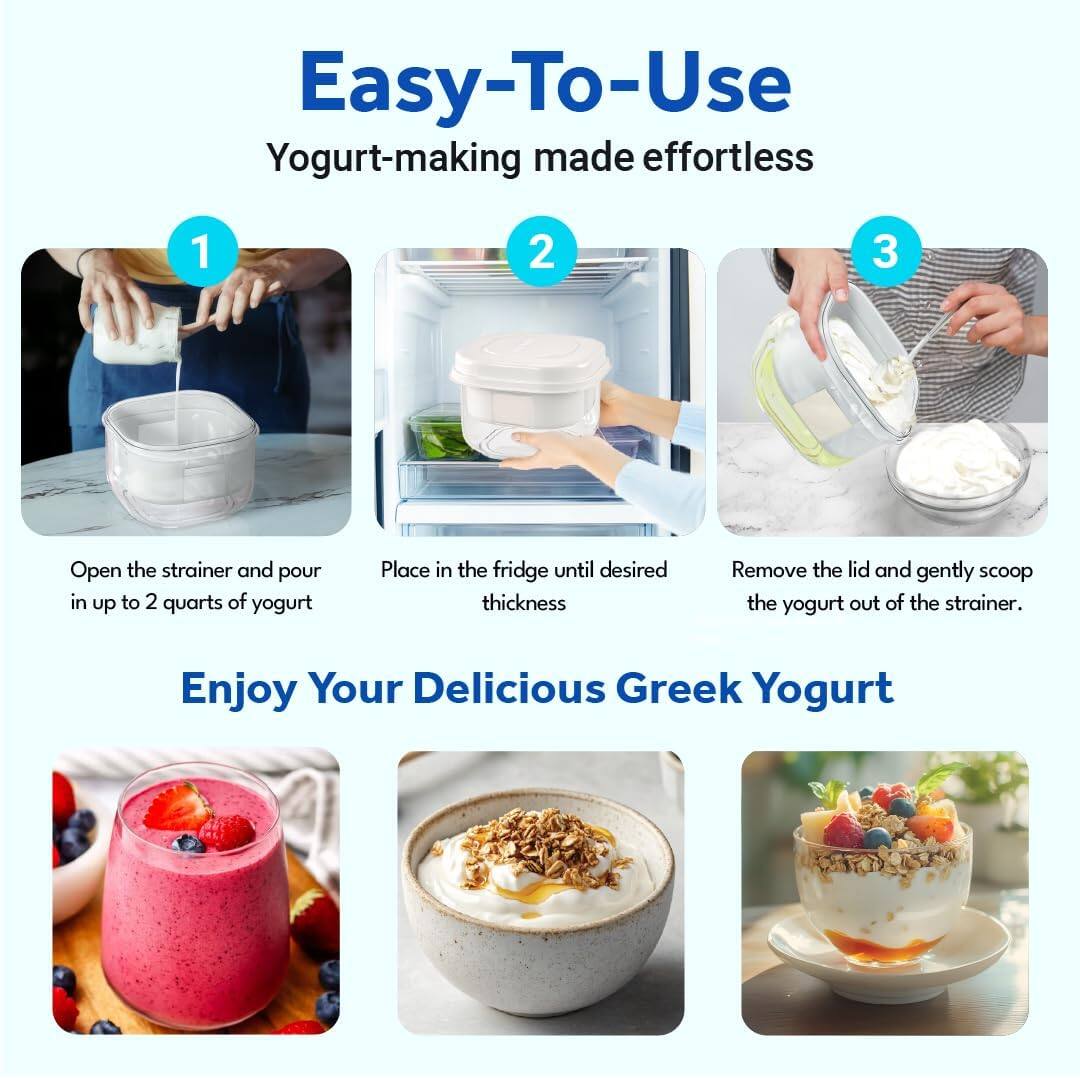 Easy-To-Use

Yogurt-making made effortless

1

Open the strainer and pour in up to 2 quarts of yogurt

2

Place in the fridge until desired thickness

3

Remove the lid and gently scoop the yogurt out of the strainer.

Enjoy Your Delicious Greek Yogurt